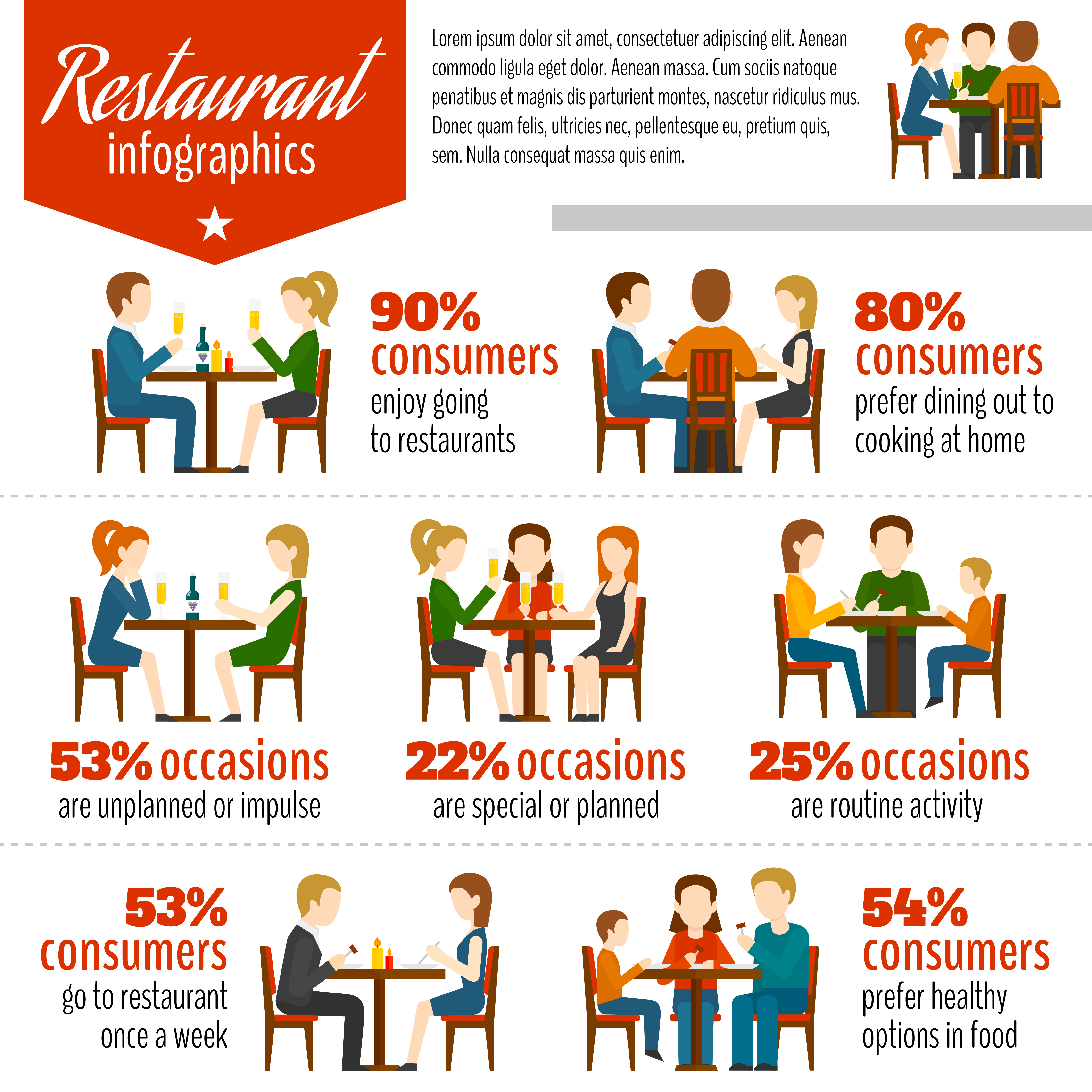 Restaurant infographics

Lorem ipsum dolor sit amet, consectetuer adipiscing elit. Aenean commodo ligula eget dolor. Aenean massa. Cum sociis natoque penatibus et magnis dis parturient montes, nascetur ridiculus mus. Donec quam felis, ultricies nec, pellentesque eu, pretium quis, sem. Nulla consequat massa quis enim.

90% consumers enjoy going to restaurants

80% consumers prefer dining out to cooking at home

53% occasions are unplanned or impulse

22% occasions are special or planned

25% occasions are routine activity

53% consumers go to restaurant once a week

54% consumers prefer healthy options in food