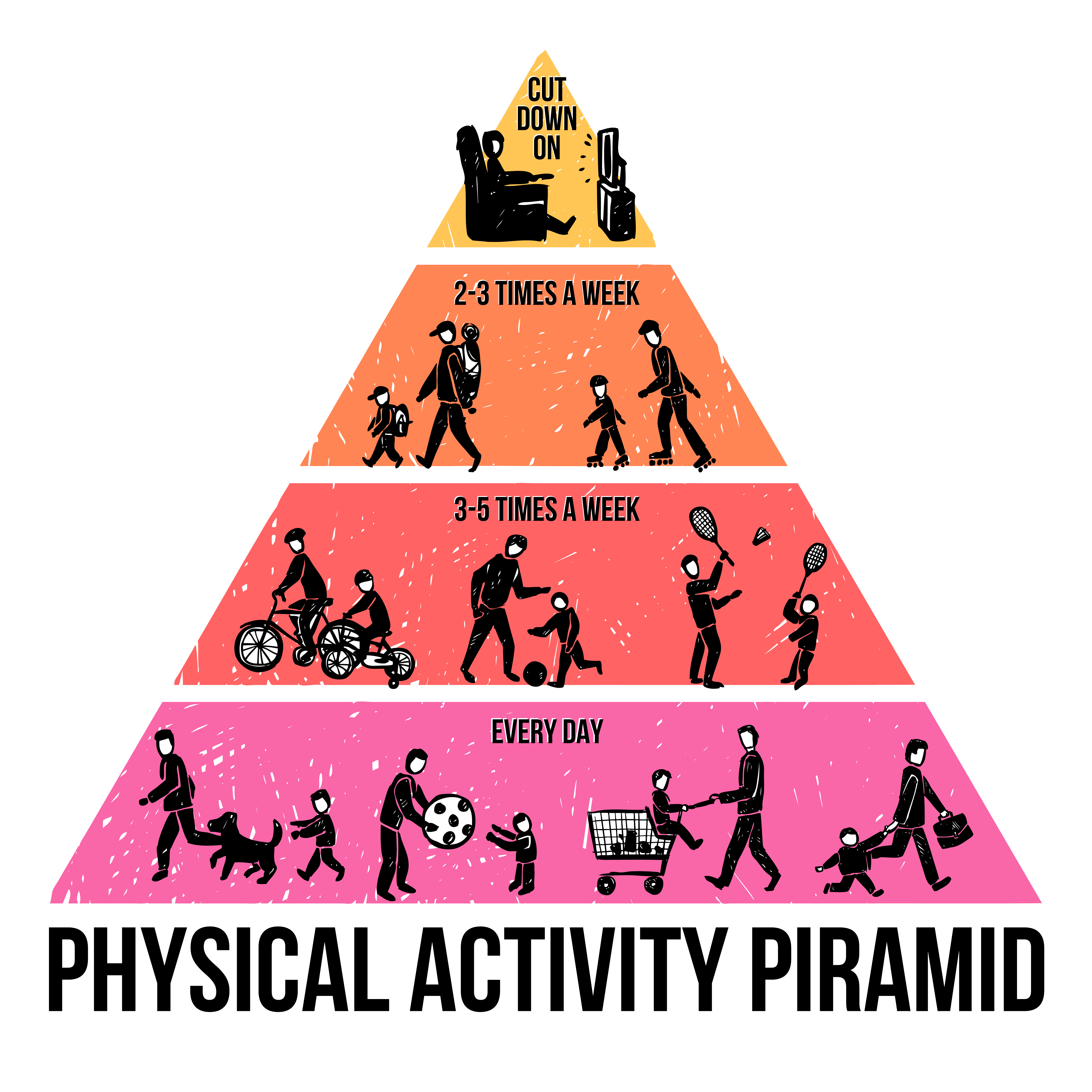 CUT DOWN ON

2-3 TIMES A WEEK

3-5 TIMES A WEEK

EVERY DAY

PHYSICAL ACTIVITY PIRAMID