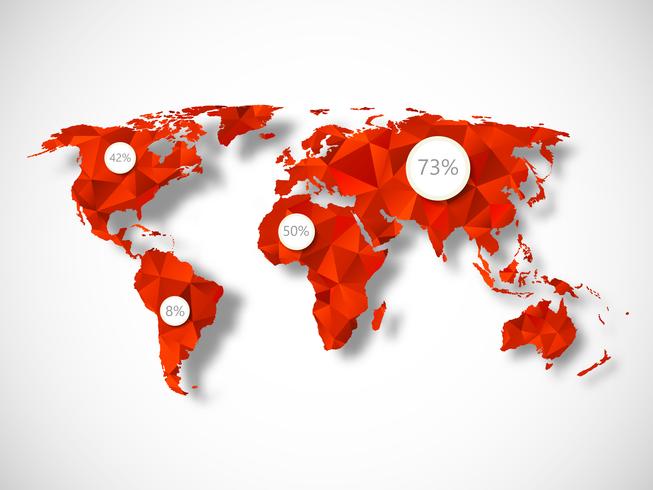 42%

73%

50%

8%