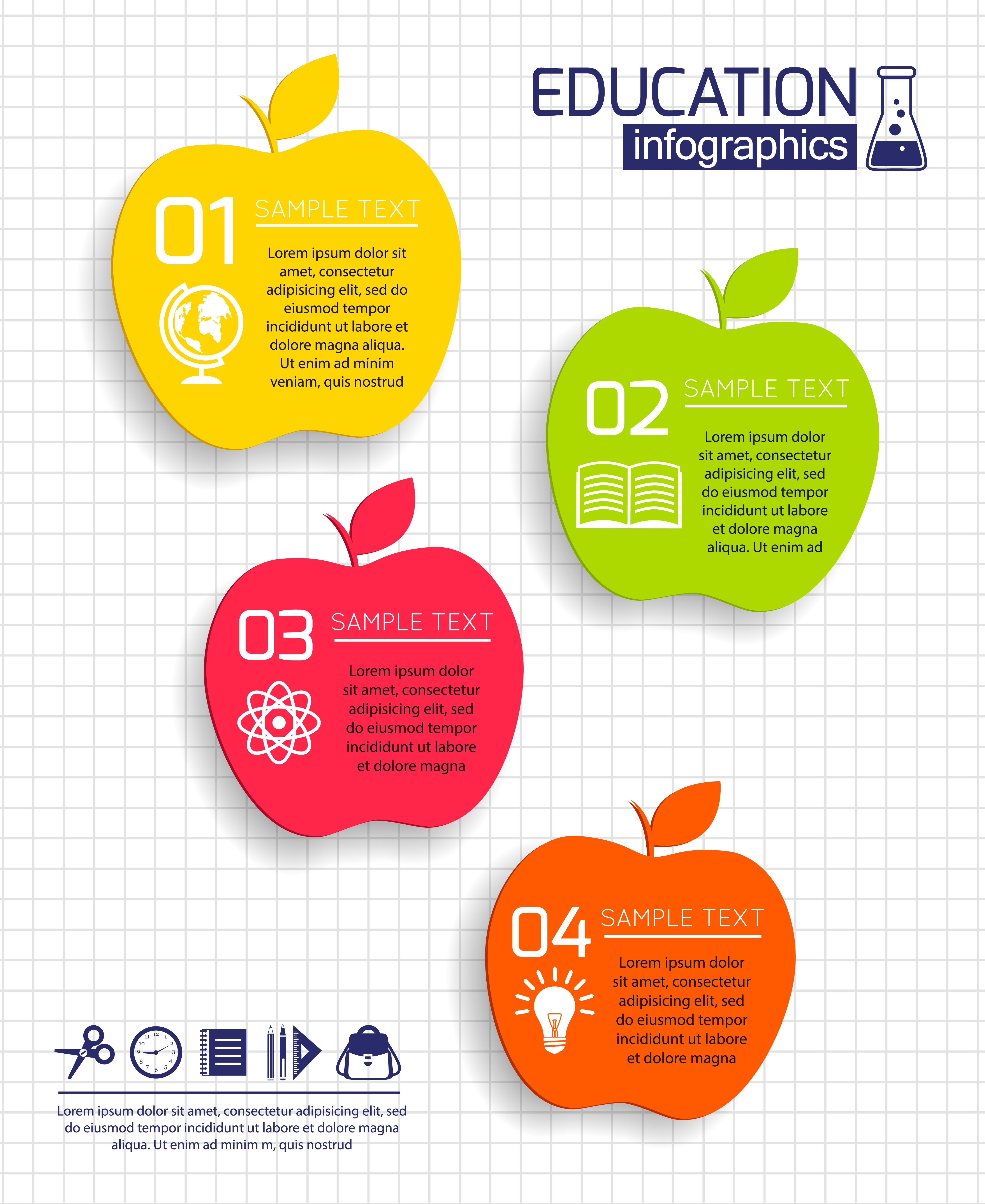 EDUCATION
infographics

01
SAMPLE TEXT
Lorem ipsum dolor sit amet, consectetur adipisicing elit, sed do eiusmod tempor incididunt ut labore et dolore magna aliqua. Ut enim ad minim veniam, quis nostrud

02
SAMPLE TEXT
Lorem ipsum dolor sit amet, consectetur adipisicing elit, sed do eiusmod tempor incididunt ut labore et dolore magna aliqua. Ut enim ad

03
SAMPLE TEXT
Lorem ipsum dolor sit amet, consectetur adipisicing elit, sed do eiusmod tempor incididunt ut labore et dolore magna

04
SAMPLE TEXT
Lorem ipsum dolor sit amet, consectetur adipisicing elit, sed do eiusmod tempor incididunt ut labore et dolore magna

12 1 2 3 4 5 6 7 8 9 10 11

Lorem ipsum dolor sit amet, consectetur adipisicing elit, sed do eiusmod tempor incididunt ut labore et dolore magna aliqua. Ut enim ad minim m, quis nostrud