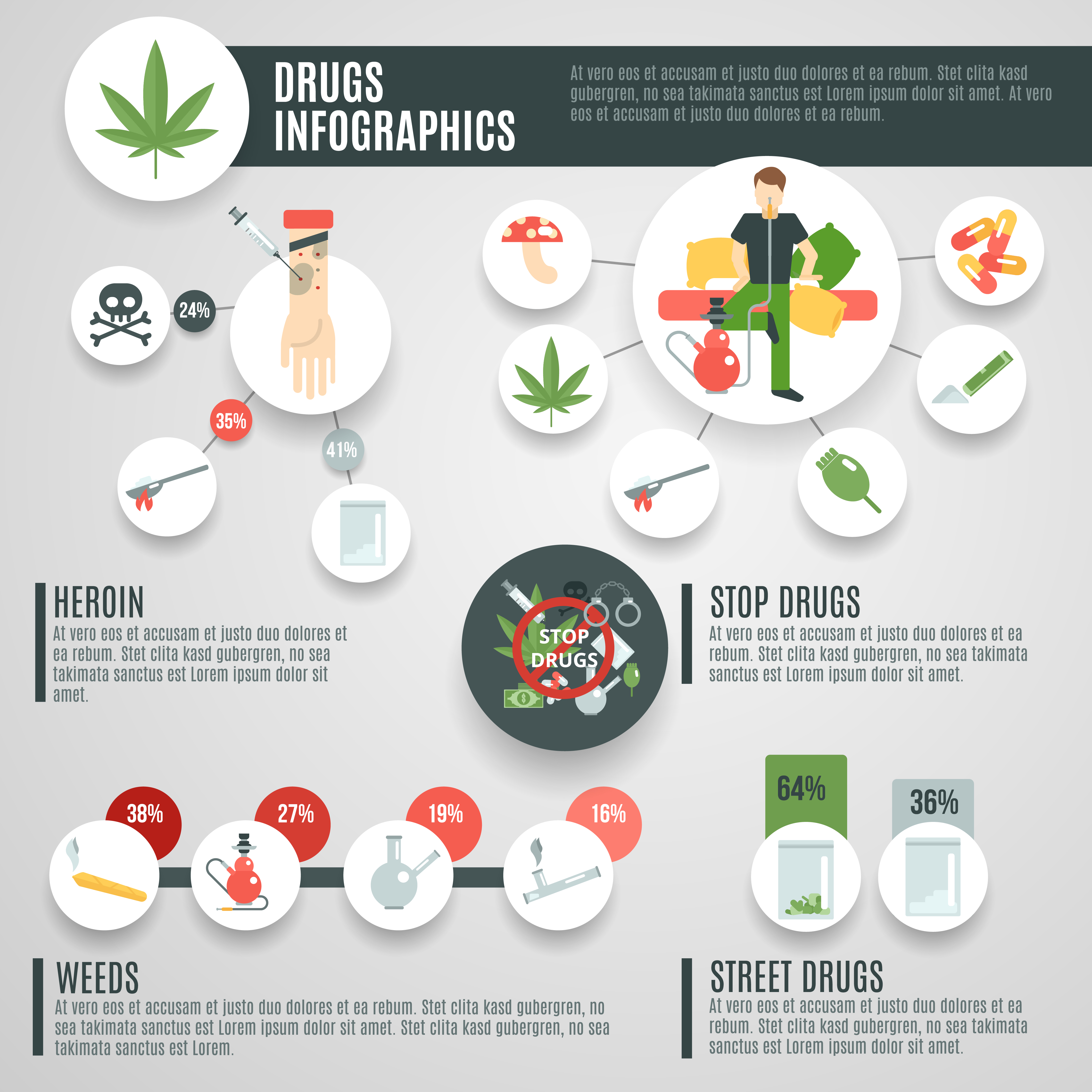 DRUGS INFOGRAPHICS

At vero eos et accusam et justo duo dolores et ea rebum. Stet clita kasd gubergren, no sea takimata sanctus est Lorem ipsum dolor sit amet. At vero eos et accusam et justo duo dolores et ea rebum.

24%

35%

41%

HEROIN
At vero eos et accusam et justo duo dolores et ea rebum. Stet clita kasd gubergren, no sea takimata sanctus est Lorem ipsum dolor sit amet.

STOP DRUGS

STOP DRUGS
At vero eos et accusam et justo duo dolores et ea rebum. Stet clita kasd gubergren, no sea takimata sanctus est Lorem ipsum dolor sit amet.

38%

27%

19%

16%

64%

36%

WEEDS
At vero eos et accusam et justo duo dolores et ea rebum. Stet clita kasd gubergren, no sea takimata sanctus est Lorem ipsum dolor sit amet. Stet clita kasd gubergren, no sea takimata sanctus est Lorem.

STREET DRUGS
At vero eos et accusam et justo duo dolores et ea rebum. Stet clita kasd gubergren, no sea takimata sanctus est Lorem ipsum dolor sit amet.