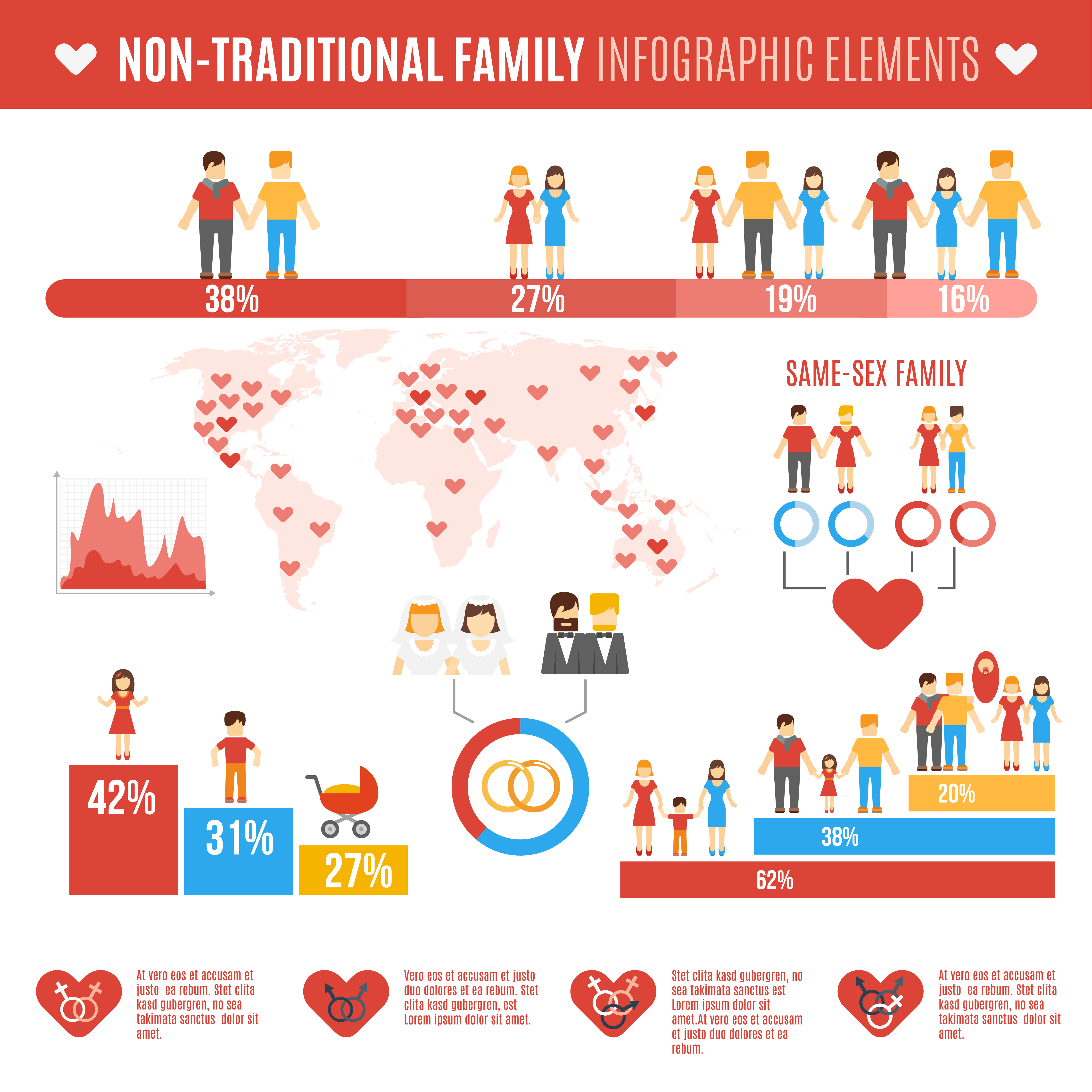 NON-TRADITIONAL FAMILY INFOGRAPHIC ELEMENTS

38%
27%
19%
16%

SAME-SEX FAMILY

42%
31%
27%

20%
38%
62%

At vero eos et accusam et justo ea rebum. Stet clita kasd gubergren, no sea takimata sanctus dolor sit amet.

Vero eos et accusam et justo duo dolores et ea rebum. Stet clita kasd gubergren, est Lorem ipsum dolor sit amet.

Stet clita kasd gubergren, no sea takimata sanctus est Lorem ipsum dolor sit amet.At vero eos et accusam et justo duo dolores et ea rebum.

At vero eos et accusam et justo ea rebum. Stet clita kasd gubergren, no sea takimata sanctus dolor sit amet.