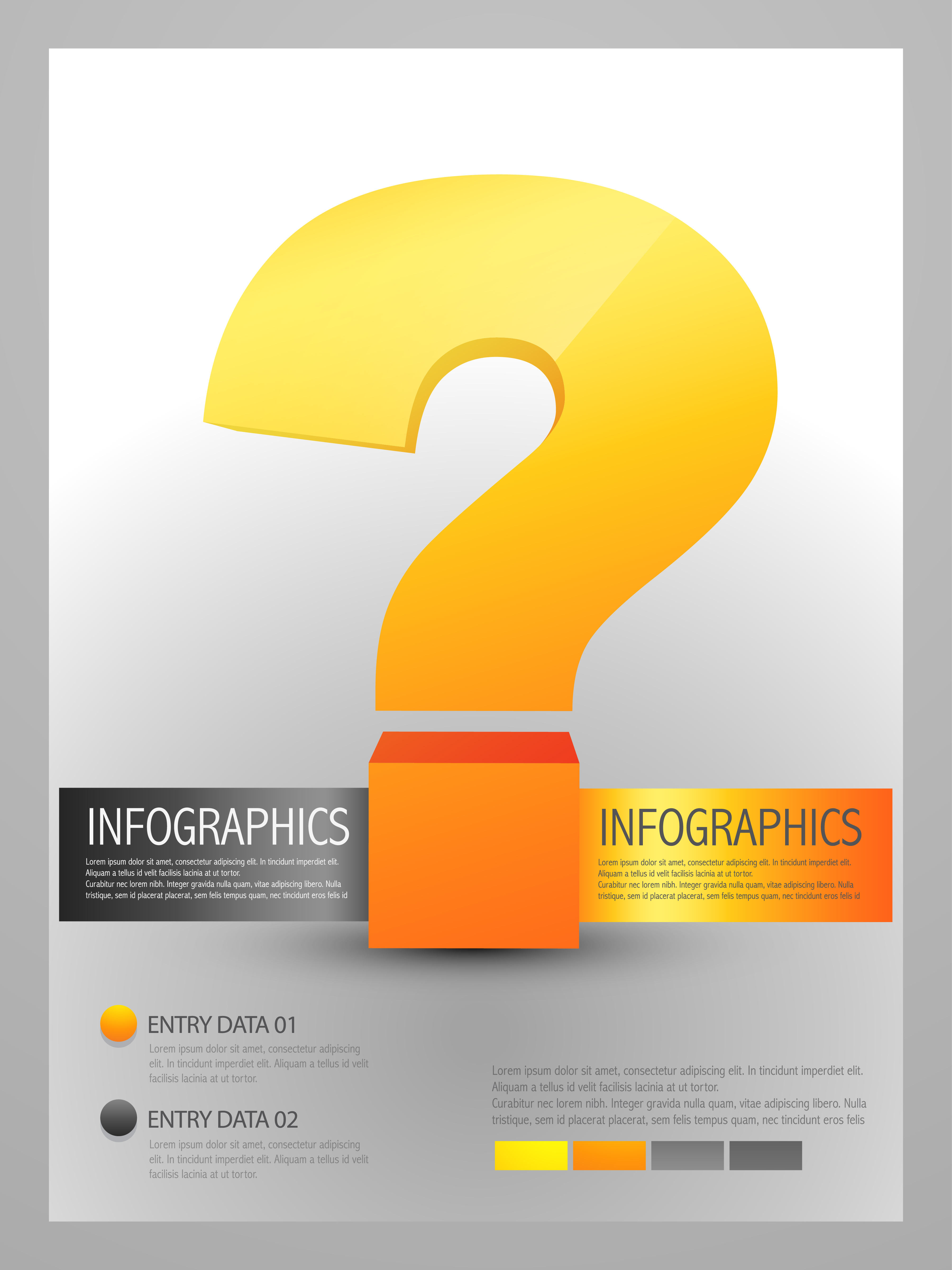 INFOGRAPHICS

Lorem ipsum dolor sit amet, consectetur adipiscing elit. In tincidunt imperdiet elit. Aliquam a tellus id velit facilisis lacinia at ut tortor.
Curabitur nec lorem nibh. Integer gravida nulla quam, vitae adipiscing libero. Nulla tristique, sem id placerat placerat, sem felis tempus quam, nec tincidunt eros felis id

INFOGRAPHICS

Lorem ipsum dolor sit amet, consectetur adipiscing elit. In tincidunt imperdiet elit. Aliquam a tellus id velit facilisis lacinia at ut tortor.
Curabitur nec lorem nibh. Integer gravida nulla quam, vitae adipiscing libero. Nulla tristique, sem id placerat placerat, sem felis tempus quam, nec tincidunt eros felis id

ENTRY DATA 01

Lorem ipsum dolor sit amet, consectetur adipiscing elit. In tincidunt imperdiet elit. Aliquam a tellus id velit facilisis lacinia at ut tortor.

ENTRY DATA 02

Lorem ipsum dolor sit amet, consectetur adipiscing elit. In tincidunt imperdiet elit. Aliquam a tellus id velit facilisis lacinia at ut tortor.

Lorem ipsum dolor sit amet, consectetur adipiscing elit. In tincidunt imperdiet elit. Aliquam a tellus id velit facilisis lacinia at ut tortor.
Curabitur nec lorem nibh. Integer gravida nulla quam, vitae adipiscing libero. Nulla tristique, sem id placerat placerat, sem felis tempus quam, nec tincidunt eros felis