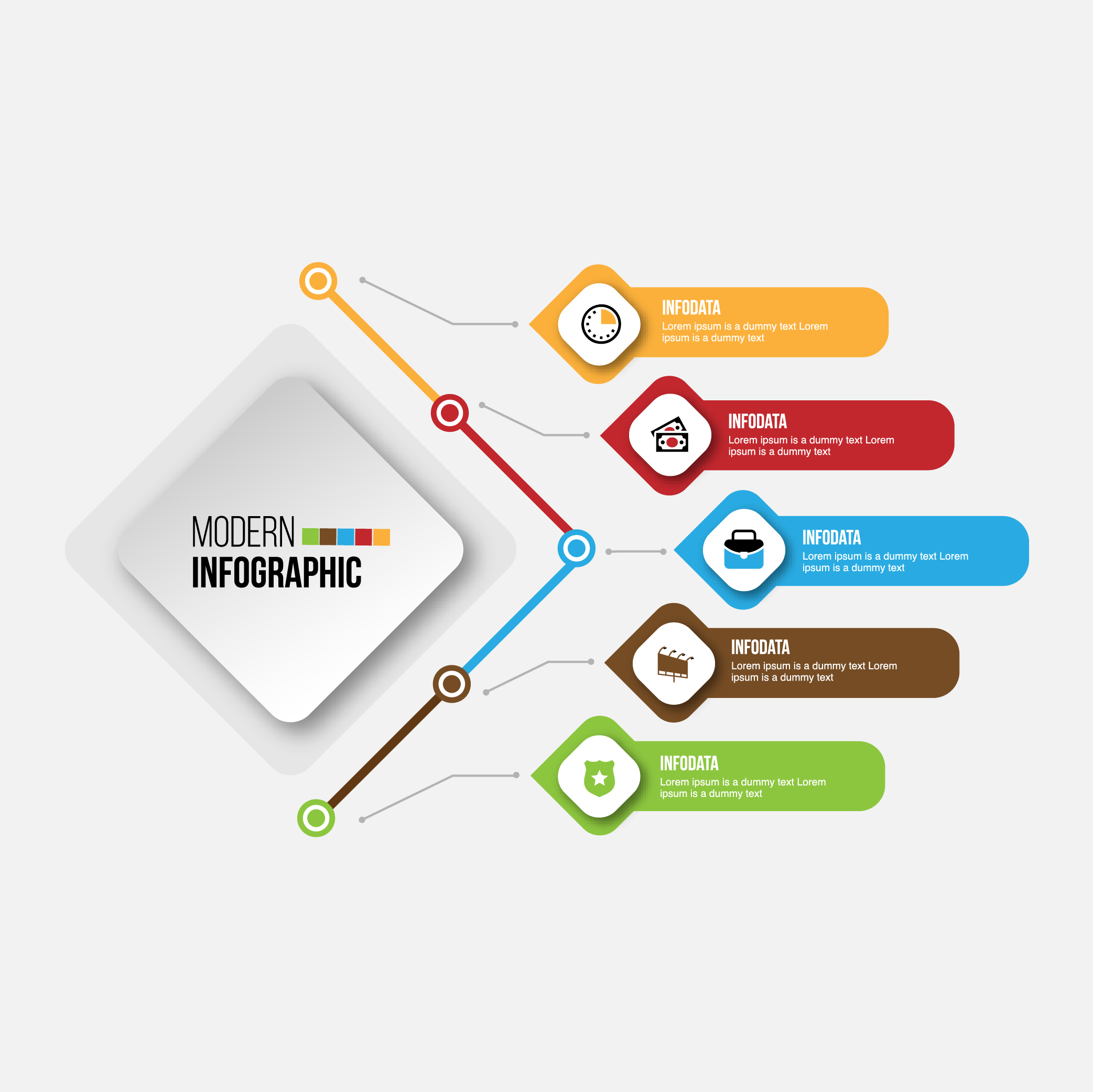 MODERN
INFOGRAPHIC

INFODATA
Lorem ipsum is a dummy text Lorem ipsum is a dummy text

INFODATA
Lorem ipsum is a dummy text Lorem ipsum is a dummy text

INFODATA
Lorem ipsum is a dummy text Lorem ipsum is a dummy text

INFODATA
Lorem ipsum is a dummy text Lorem ipsum is a dummy text

INFODATA
Lorem ipsum is a dummy text Lorem ipsum is a dummy text