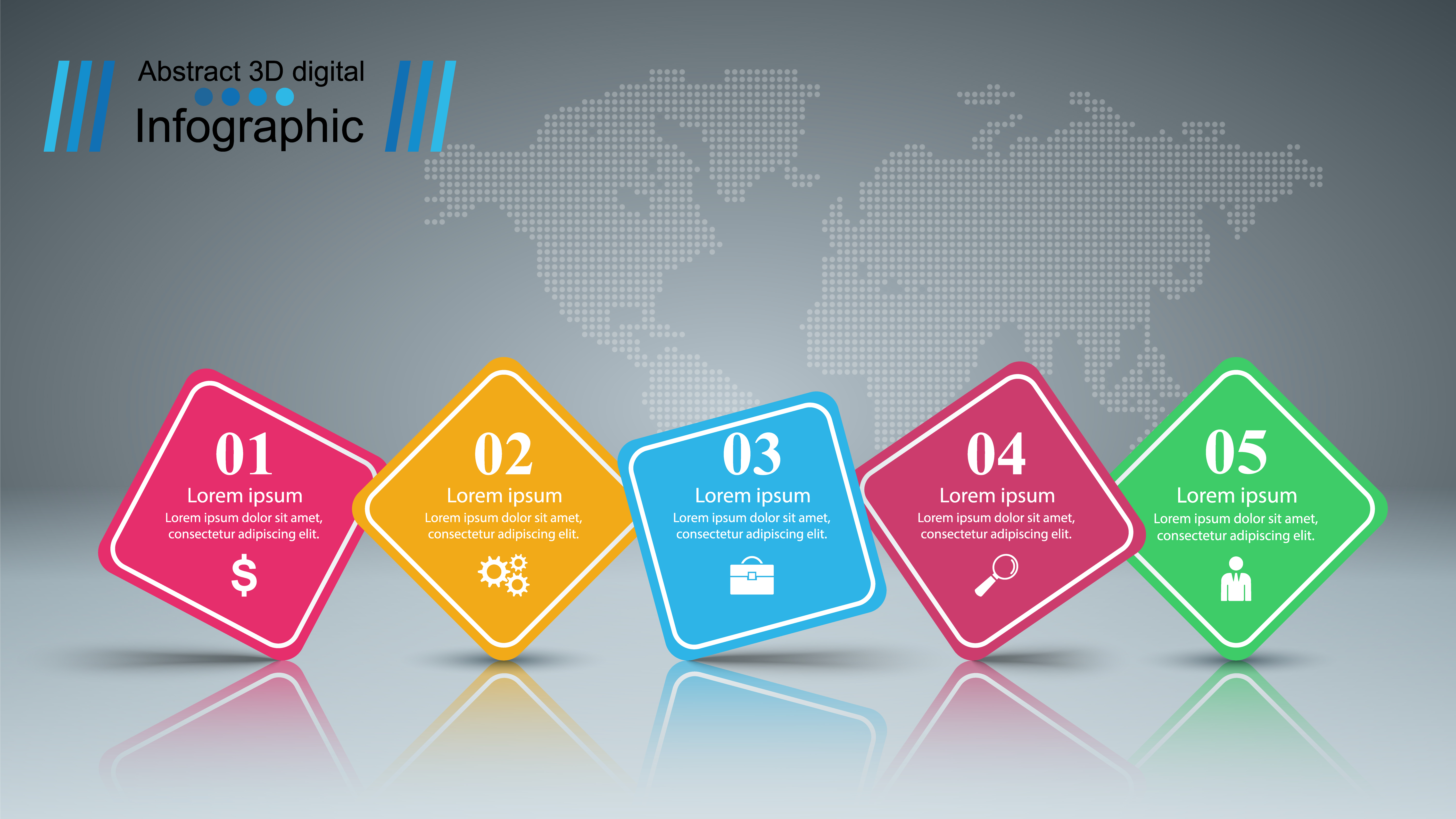 Abstract 3D digital
Infographic

01
Lorem ipsum
Lorem ipsum dolor sit amet, consectetur adipiscing elit.
$

02
Lorem ipsum
Lorem ipsum dolor sit amet, consectetur adipiscing elit.

03
Lorem ipsum
Lorem ipsum dolor sit amet, consectetur adipiscing elit.

04
Lorem ipsum
Lorem ipsum dolor sit amet, consectetur adipiscing elit.

05
Lorem ipsum
Lorem ipsum dolor sit amet, consectetur adipiscing elit.