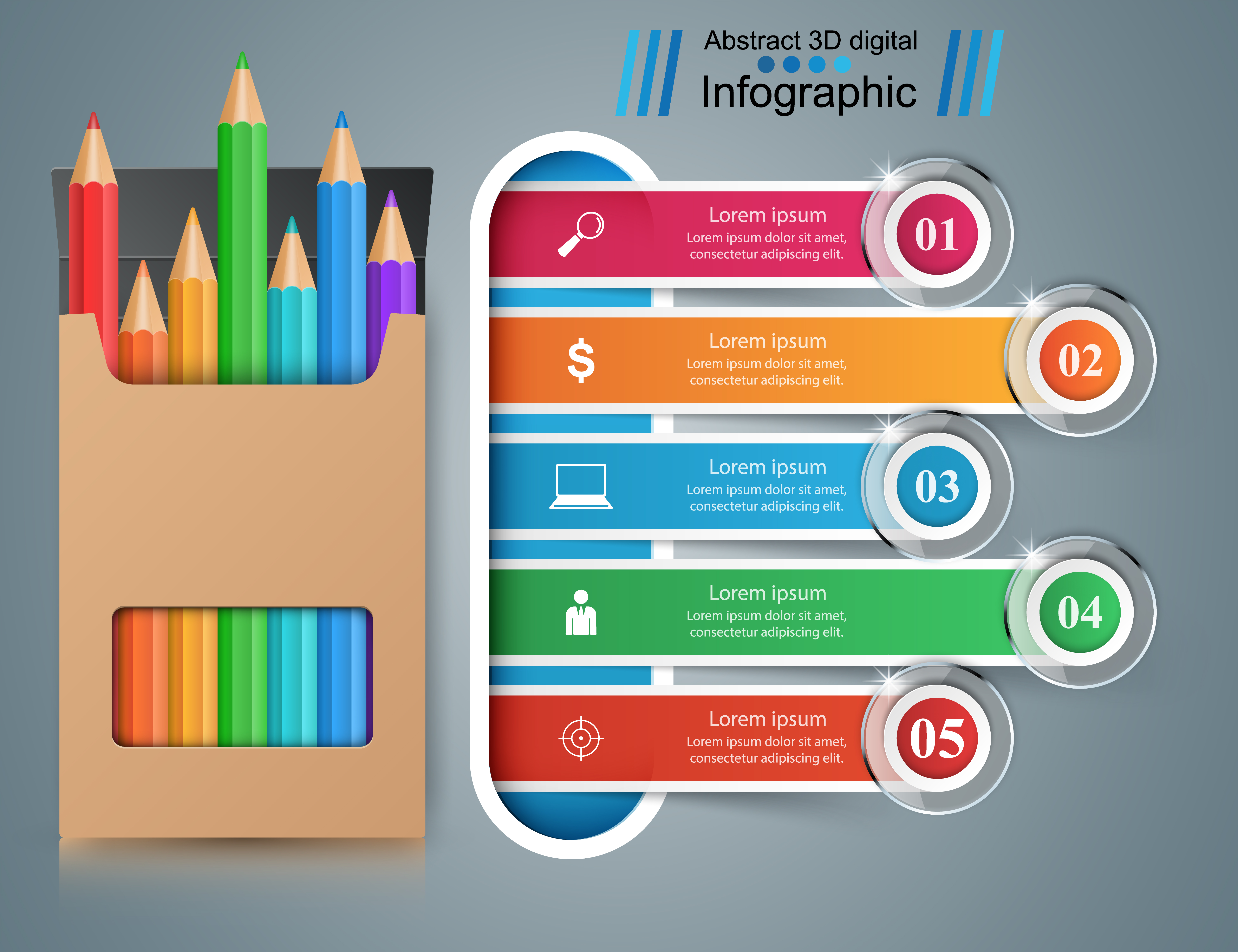 Abstract 3D digital
Infographic

Lorem ipsum
Lorem ipsum dolor sit amet, consectetur adipiscing elit.
01

$
Lorem ipsum
Lorem ipsum dolor sit amet, consectetur adipiscing elit.
02

Lorem ipsum
Lorem ipsum dolor sit amet, consectetur adipiscing elit.
03

Lorem ipsum
Lorem ipsum dolor sit amet, consectetur adipiscing elit.
04

Lorem ipsum
Lorem ipsum dolor sit amet, consectetur adipiscing elit.
05