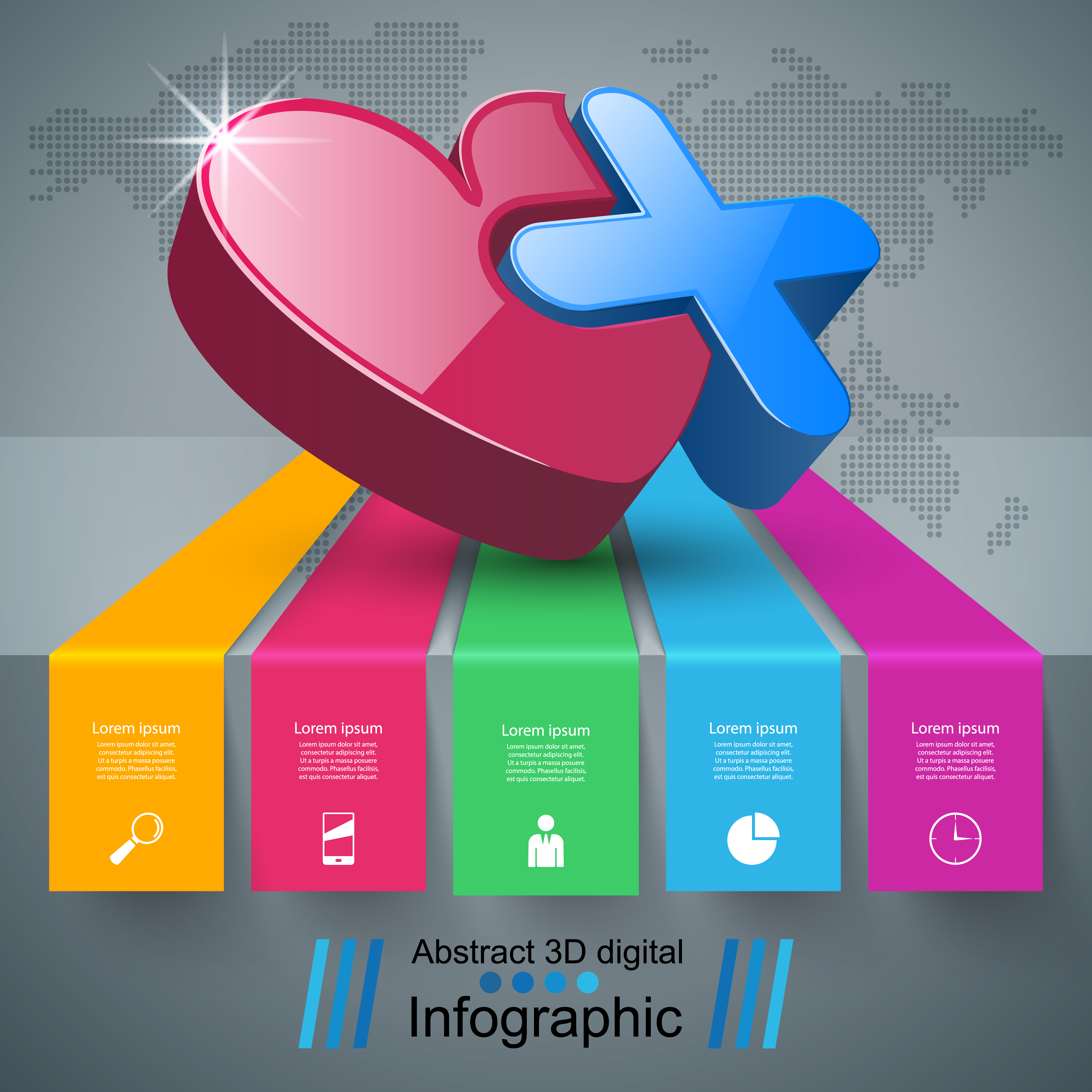 Lorem ipsum
Lorem ipsum dolor sit amet, consectetur adipiscing elit. Ut a turpis a massa posuere commodo. Phasellus facilisis, est quis consectetur aliquet.

Lorem ipsum
Lorem ipsum dolor sit amet, consectetur adipiscing elit. Ut a turpis a massa posuere commodo. Phasellus facilisis, est quis consectetur aliquet.

Lorem ipsum
Lorem ipsum dolor sit amet, consectetur adipiscing elit. Ut a turpis a massa posuere commodo. Phasellus facilisis, est quis consectetur aliquet.

Lorem ipsum
Lorem ipsum dolor sit amet, consectetur adipiscing elit. Ut a turpis a massa posuere commodo. Phasellus facilisis, est quis consectetur aliquet.

Lorem ipsum
Lorem ipsum dolor sit amet, consectetur adipiscing elit. Ut a turpis a massa posuere commodo. Phasellus facilisis, est quis consectetur aliquet.

Abstract 3D digital
Infographic