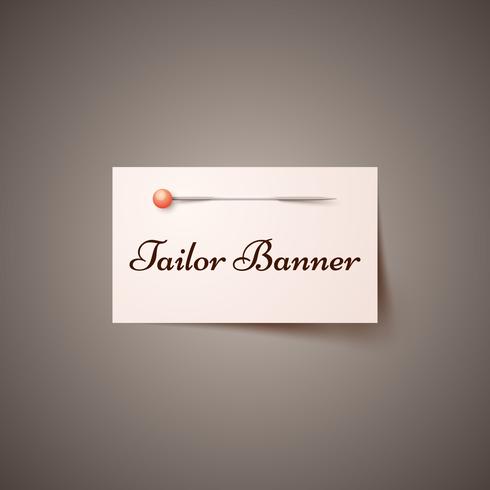 Tailor Banner