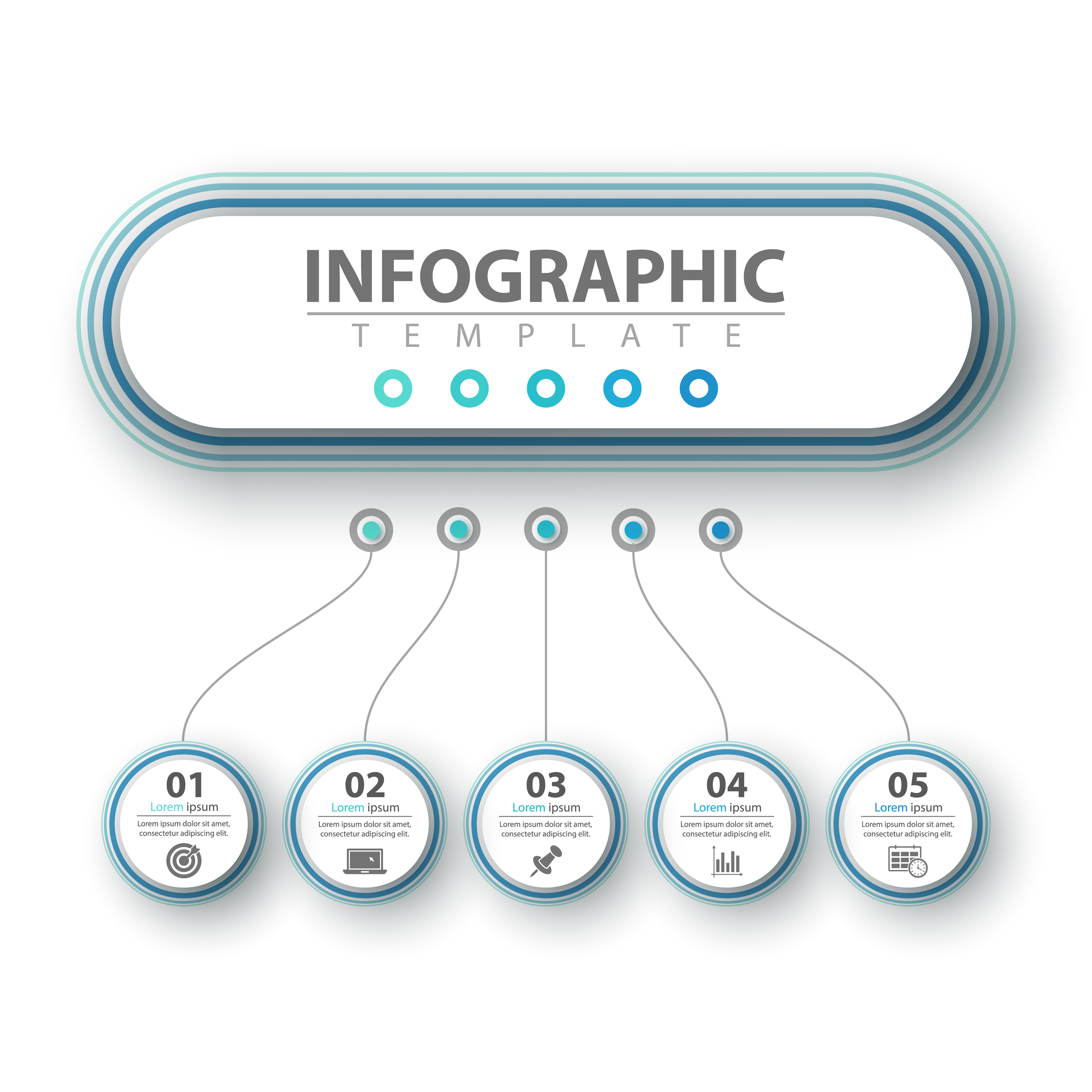 INFOGRAPHIC

TEMPLATE

01
Lorem ipsum
Lorem ipsum dolor sit amet, consectetur adipiscing elit.

02
Lorem ipsum
Lorem ipsum dolor sit amet, consectetur adipiscing elit.

03
Lorem ipsum
Lorem ipsum dolor sit amet, consectetur adipiscing elit.

04
Lorem ipsum
Lorem ipsum dolor sit amet, consectetur adipiscing elit.

05
Lorem ipsum
Lorem ipsum dolor sit amet, consectetur adipiscing elit.