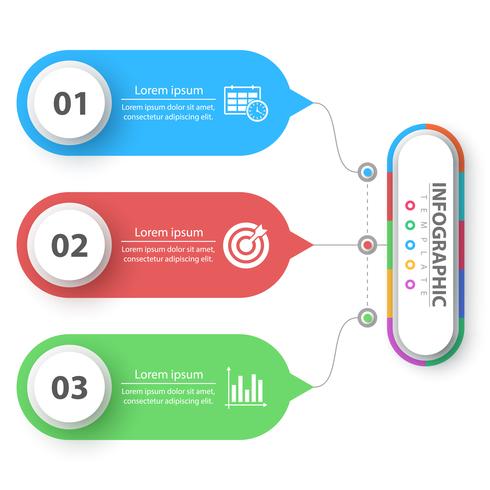 01

Lorem ipsum

Lorem ipsum dolor sit amet, consectetur adipiscing elit.

02

Lorem ipsum

Lorem ipsum dolor sit amet, consectetur adipiscing elit.

03

Lorem ipsum

Lorem ipsum dolor sit amet, consectetur adipiscing elit.

INFOGRAPHIC

TEMPLATE