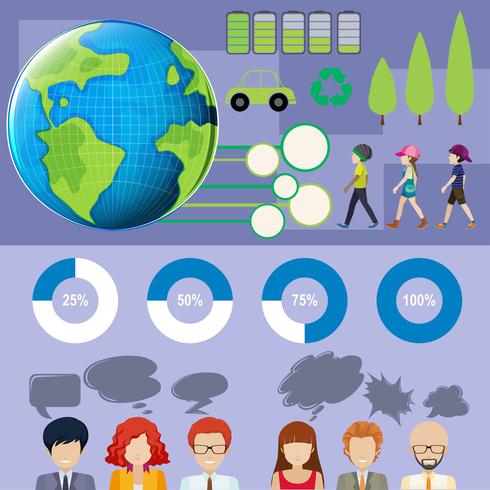 25%

50%

75%

100%