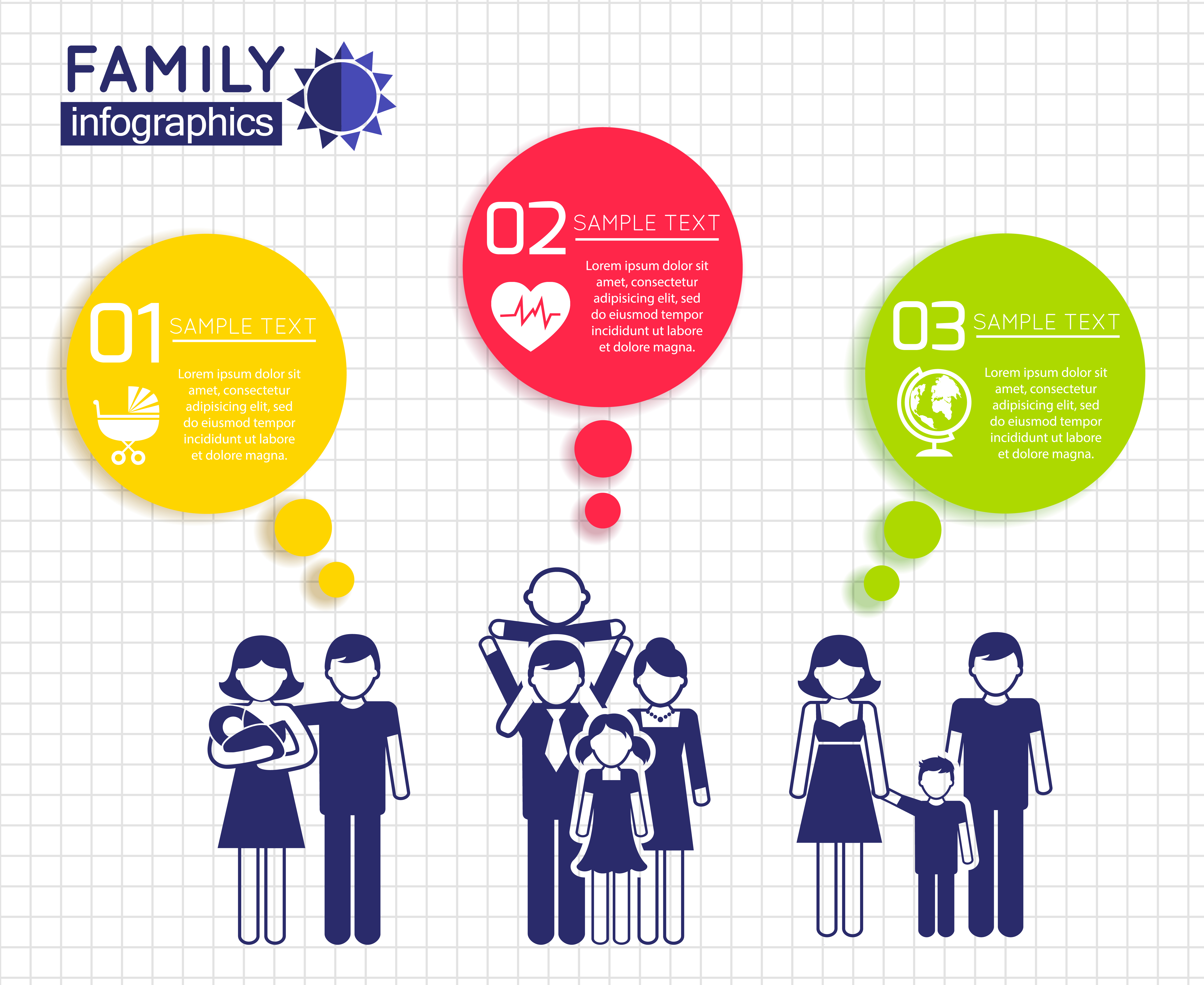 FAMILY
infographics

01 SAMPLE TEXT
Lorem ipsum dolor sit amet, consectetur adipisicing elit, sed do eiusmod tempor incididunt ut labore et dolore magna.

02 SAMPLE TEXT
Lorem ipsum dolor sit amet, consectetur adipisicing elit, sed do eiusmod tempor incididunt ut labore et dolore magna.

03 SAMPLE TEXT
Lorem ipsum dolor sit amet, consectetur adipisicing elit, sed do eiusmod tempor incididunt ut labore et dolore magna.