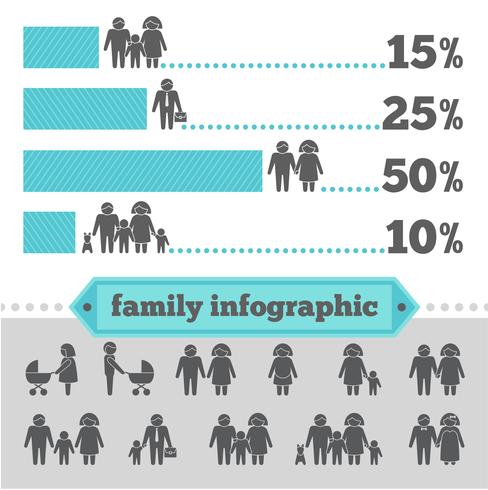 15%

25%

50%

10%

family infographic