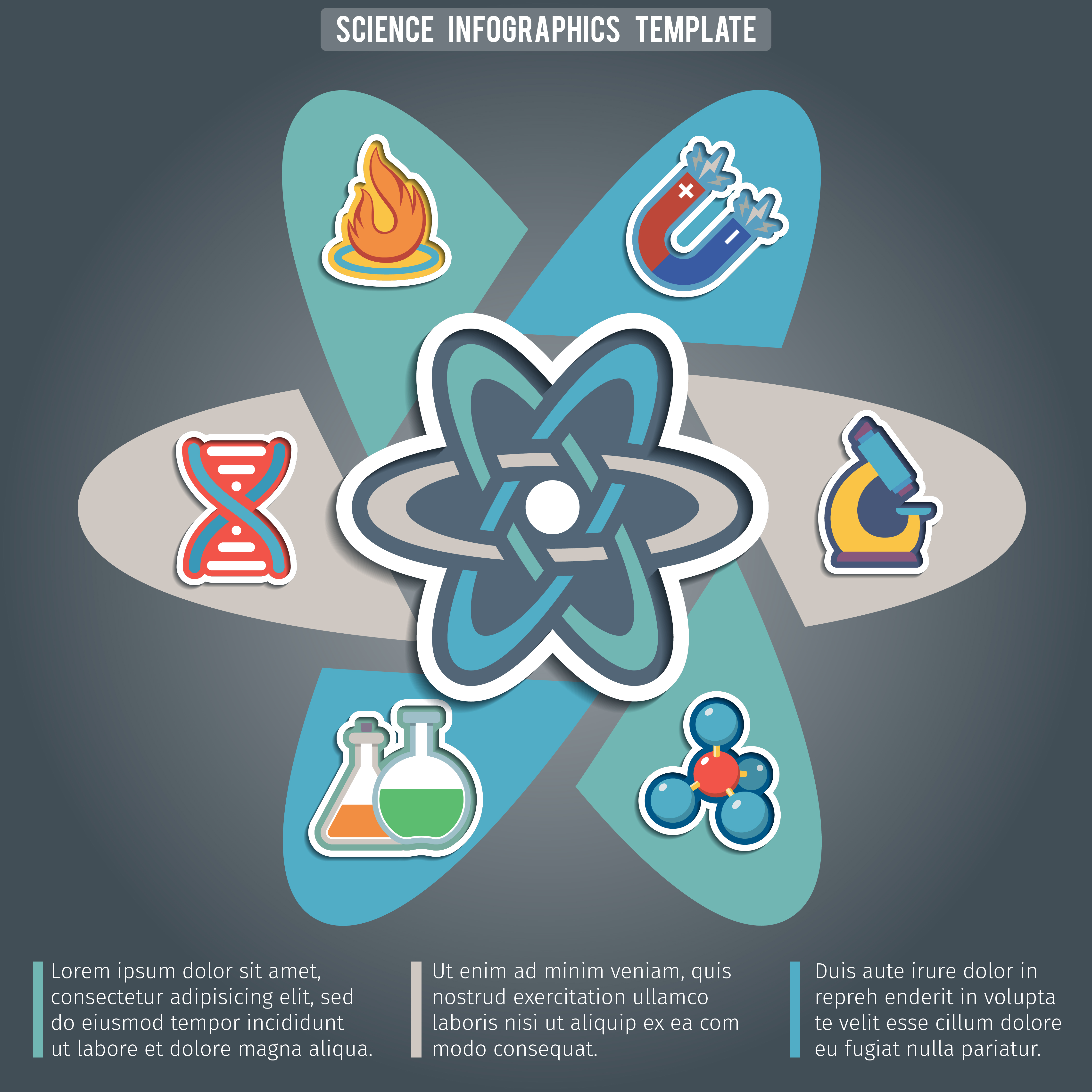 SCIENCE INFOGRAPHICS TEMPLATE

Lorem ipsum dolor sit amet, consectetur adipisicing elit, sed do eiusmod tempor incididunt ut labore et dolore magna aliqua.

Ut enim ad minim veniam, quis nostrud exercitation ullamco laboris nisi ut aliquip ex ea com modo consequat.

Duis aute irure dolor in repreh enderit in volupta te velit esse cillum dolore eu fugiat nulla pariatur.