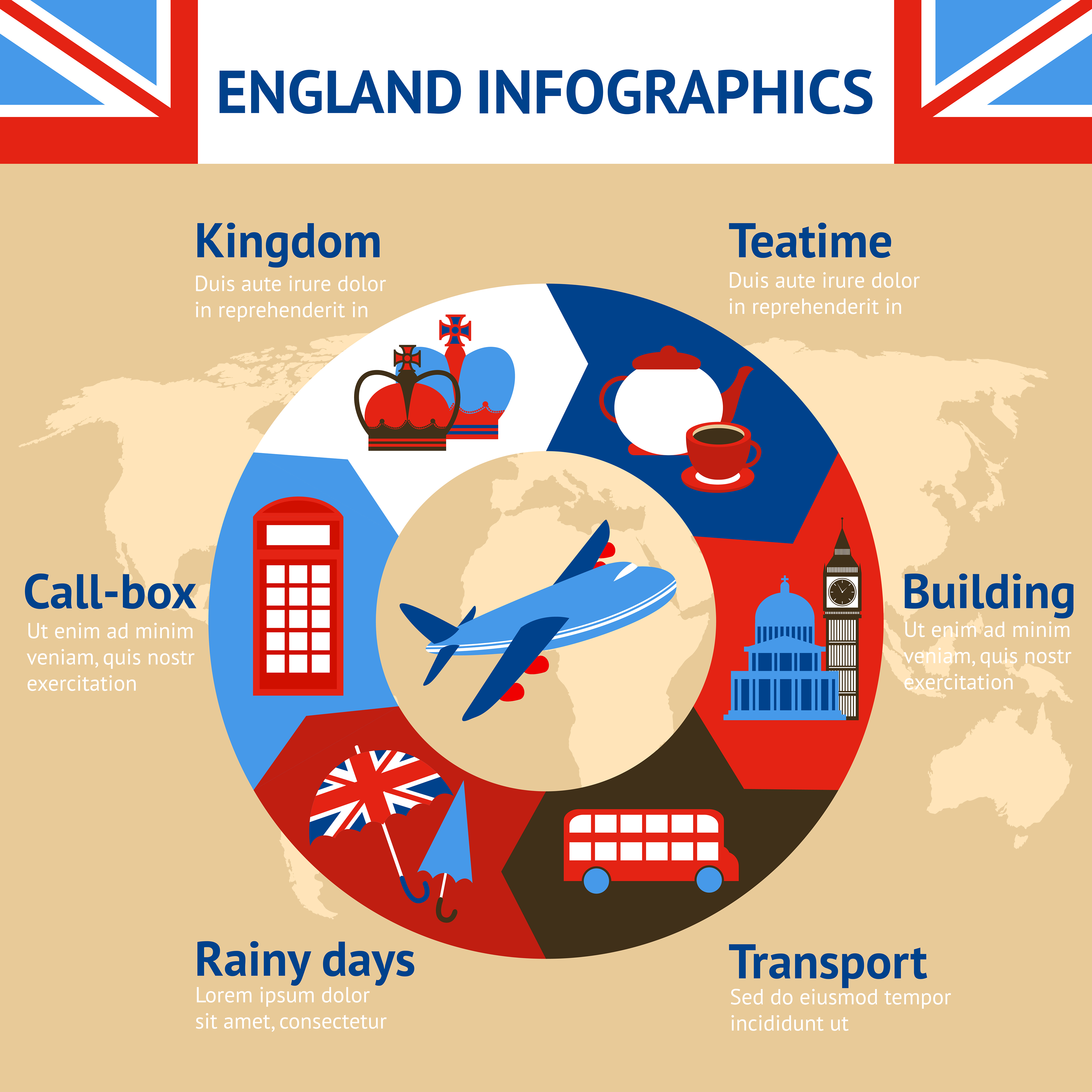 ENGLAND INFOGRAPHICS

Kingdom
Duis aute irure dolor in reprehenderit in

Teatime
Duis aute irure dolor in reprehenderit in

Call-box
Ut enim ad minim veniam, quis nostr exercitation

Building
Ut enim ad minim veniam, quis nostr exercitation

Rainy days
Lorem ipsum dolor sit amet, consectetur

Transport
Sed do eiusmod tempor incididunt ut