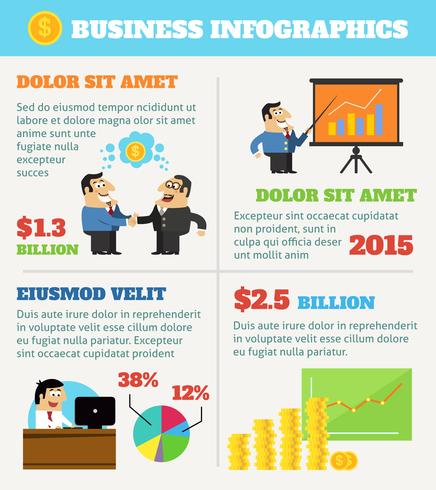 $ BUSINESS INFOGRAPHICS

DOLOR SIT AMET

Sed do eiusmod tempor ncididunt ut labore et dolore magna olor sit amet anime sunt unte fugiate nulla excepteur succes

$

$1.3 BILLION

DOLOR SIT AMET

Excepteur sint occaecat cupidatat non proident, sunt in culpa qui officia deser unt mollit anim

2015

EIUSMOD VELIT

Duis aute irure dolor in reprehenderit in voluptate velit esse cillum dolore eu fugiat nulla pariatur. Excepteur sint occaecat cupidatat proident

38%

12%

$2.5 BILLION

Duis aute irure dolor in reprehenderit in voluptate velit esse cillum dolore eu fugiat nulla pariatur.

$ $