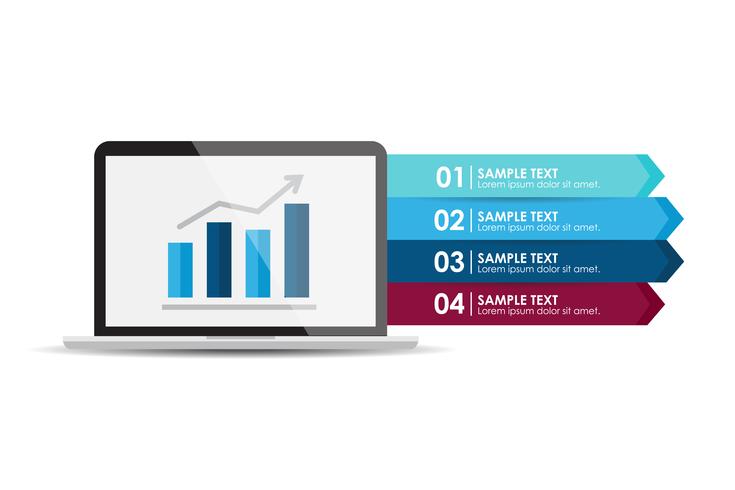 01 SAMPLE TEXT
Lorem ipsum dolor sit amet.

02 SAMPLE TEXT
Lorem ipsum dolor sit amet.

03 SAMPLE TEXT
Lorem ipsum dolor sit amet.

04 SAMPLE TEXT
Lorem ipsum dolor sit amet.