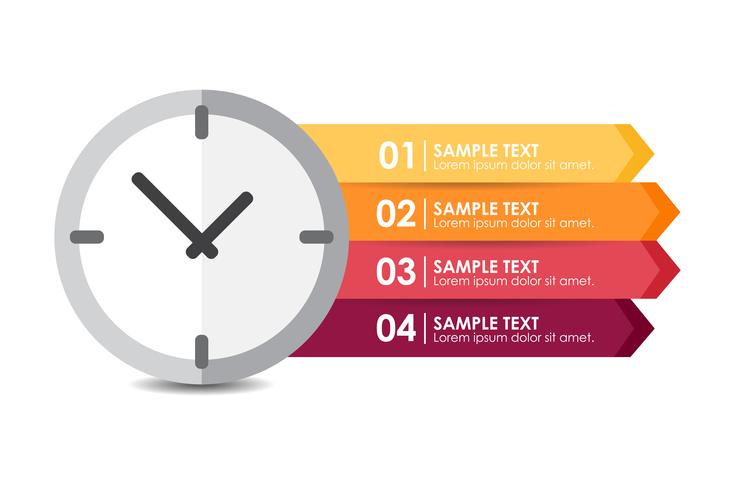 01 SAMPLE TEXT
Lorem ipsum dolor sit amet.

02 SAMPLE TEXT
Lorem ipsum dolor sit amet.

03 SAMPLE TEXT
Lorem ipsum dolor sit amet.

04 SAMPLE TEXT
Lorem ipsum dolor sit amet.