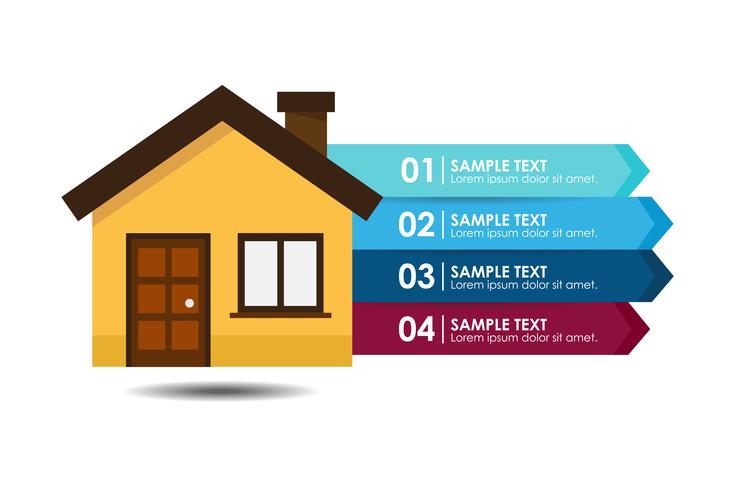 01 SAMPLE TEXT
Lorem ipsum dolor sit amet.

02 SAMPLE TEXT
Lorem ipsum dolor sit amet.

03 SAMPLE TEXT
Lorem ipsum dolor sit amet.

04 SAMPLE TEXT
Lorem ipsum dolor sit amet.