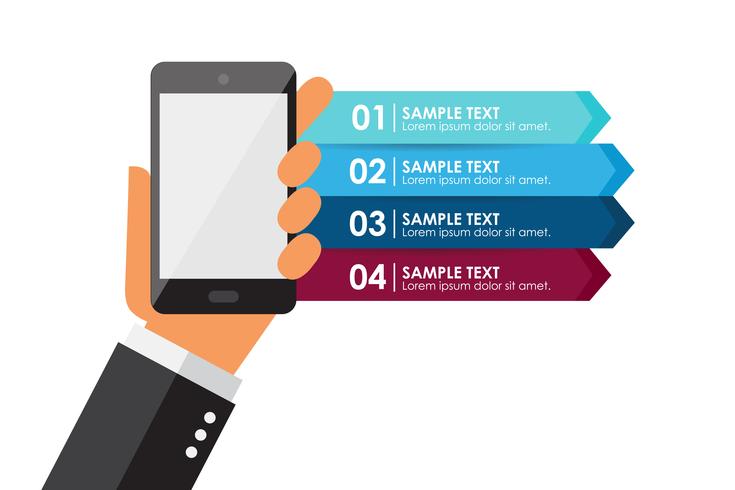 01 SAMPLE TEXT
Lorem ipsum dolor sit amet.

02 SAMPLE TEXT
Lorem ipsum dolor sit amet.

03 SAMPLE TEXT
Lorem ipsum dolor sit amet.

04 SAMPLE TEXT
Lorem ipsum dolor sit amet.