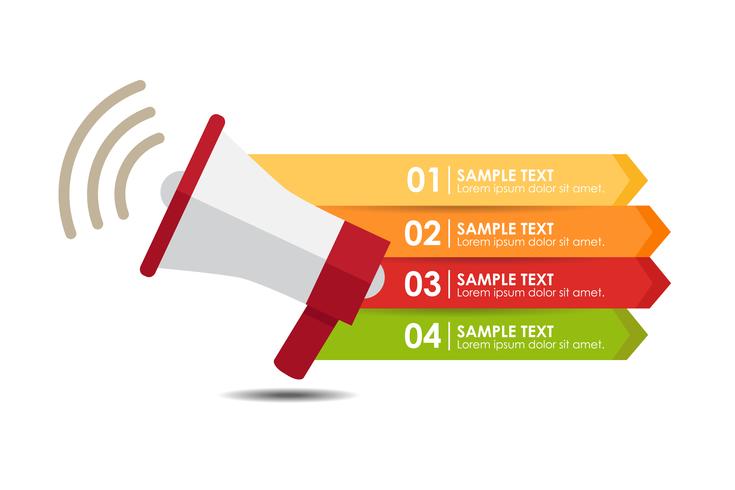 01 SAMPLE TEXT
Lorem ipsum dolor sit amet.

02 SAMPLE TEXT
Lorem ipsum dolor sit amet.

03 SAMPLE TEXT
Lorem ipsum dolor sit amet.

04 SAMPLE TEXT
Lorem ipsum dolor sit amet.