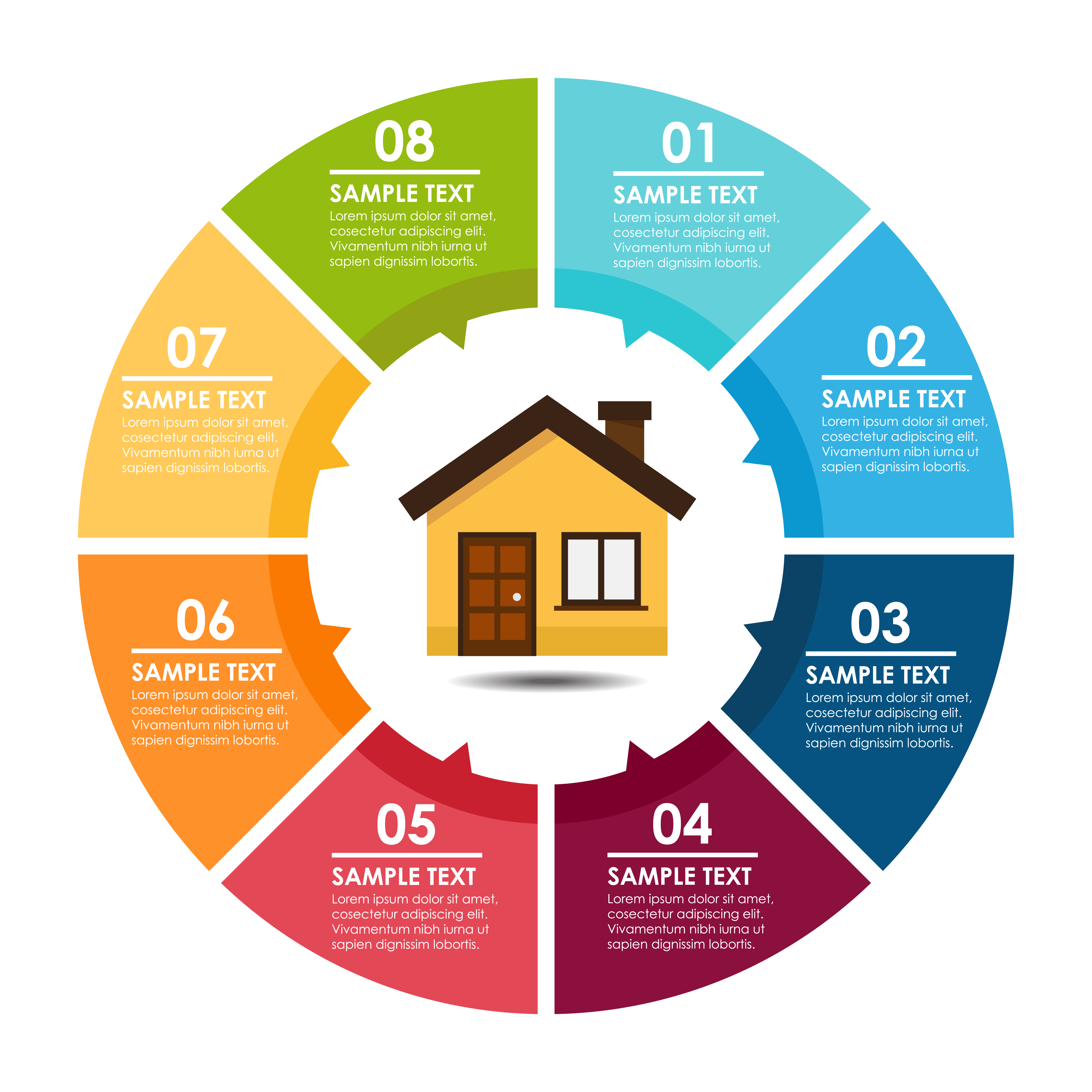 01
SAMPLE TEXT
Lorem ipsum dolor sit amet, cosectetur adipiscing elit. Vivamentum nibh iurna ut sapien dignissim lobortis.

02
SAMPLE TEXT
Lorem ipsum dolor sit amet, cosectetur adipiscing elit. Vivamentum nibh iurna ut sapien dignissim lobortis.

03
SAMPLE TEXT
Lorem ipsum dolor sit amet, cosectetur adipiscing elit. Vivamentum nibh iurna ut sapien dignissim lobortis.

04
SAMPLE TEXT
Lorem ipsum dolor sit amet, cosectetur adipiscing elit. Vivamentum nibh iurna ut sapien dignissim lobortis.

05
SAMPLE TEXT
Lorem ipsum dolor sit amet, cosectetur adipiscing elit. Vivamentum nibh iurna ut sapien dignissim lobortis.

06
SAMPLE TEXT
Lorem ipsum dolor sit amet, cosectetur adipiscing elit. Vivamentum nibh iurna ut sapien dignissim lobortis.

07
SAMPLE TEXT
Lorem ipsum dolor sit amet, cosectetur adipiscing elit. Vivamentum nibh iurna ut sapien dignissim lobortis.

08
SAMPLE TEXT
Lorem ipsum dolor sit amet, cosectetur adipiscing elit. Vivamentum nibh iurna ut sapien dignissim lobortis.