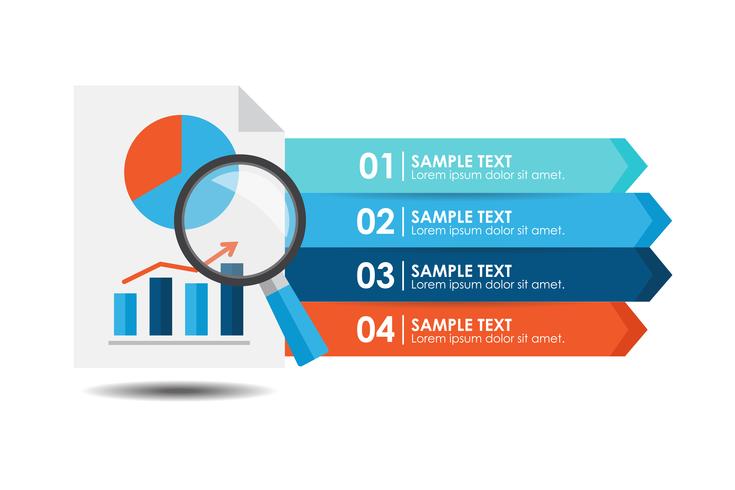 01 SAMPLE TEXT
Lorem ipsum dolor sit amet.

02 SAMPLE TEXT
Lorem ipsum dolor sit amet.

03 SAMPLE TEXT
Lorem ipsum dolor sit amet.

04 SAMPLE TEXT
Lorem ipsum dolor sit amet.