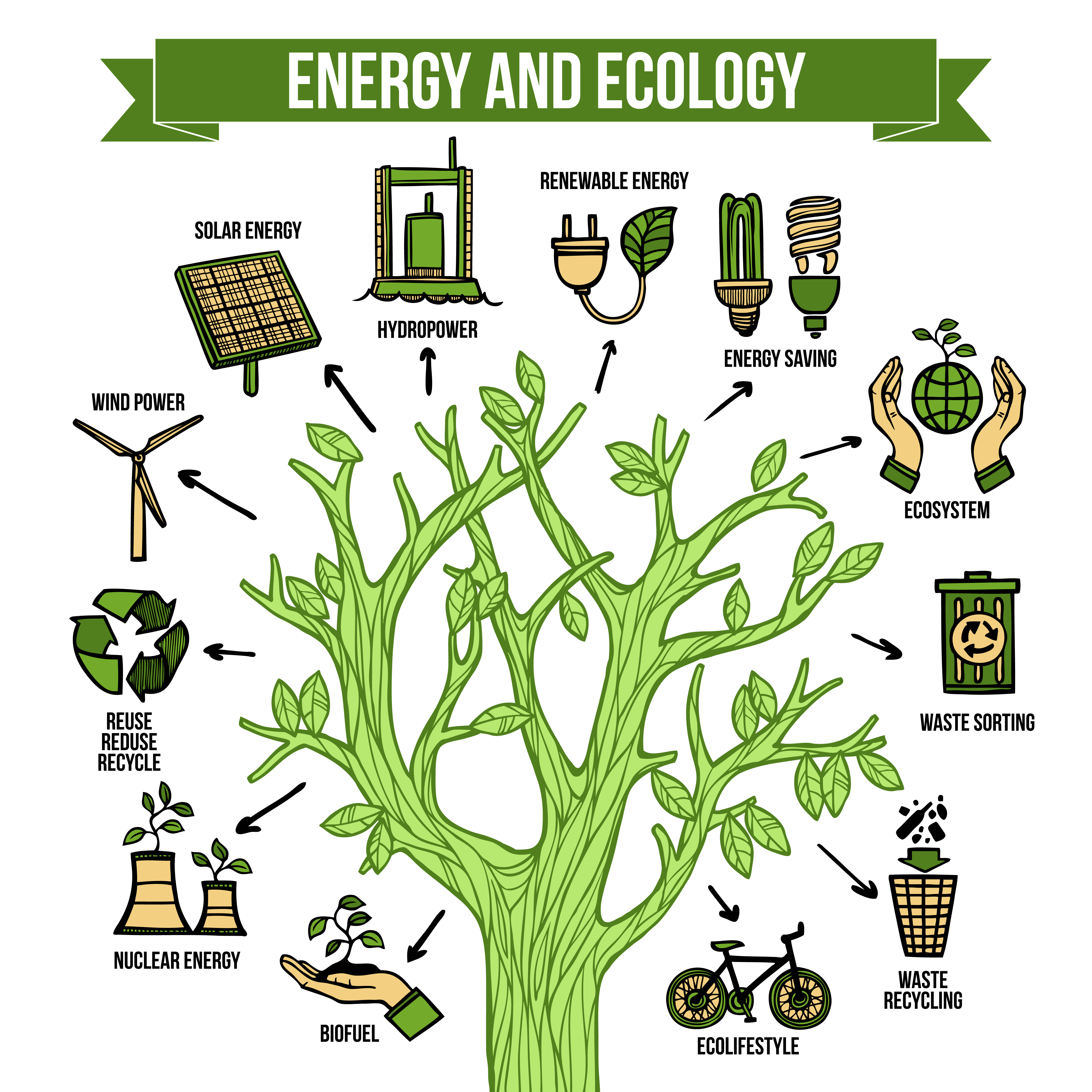 ENERGY AND ECOLOGY

SOLAR ENERGY

HYDROPOWER

RENEWABLE ENERGY

ENERGY SAVING

WIND POWER

ECOSYSTEM

REUSE
REDUSE
RECYCLE

WASTE SORTING

NUCLEAR ENERGY

BIOFUEL

ECOLIFESTYLE

WASTE
RECYCLING