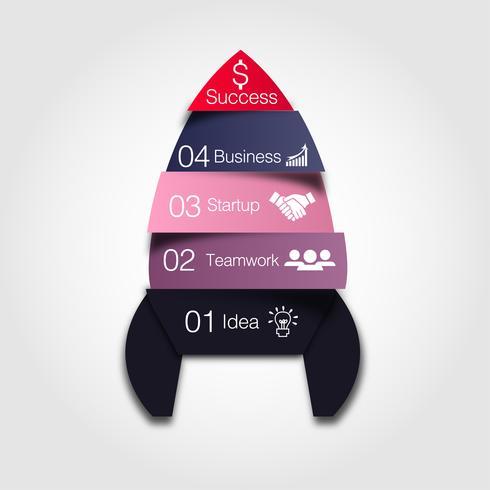 $
Success

04 Business

03 Startup

02 Teamwork

01 Idea