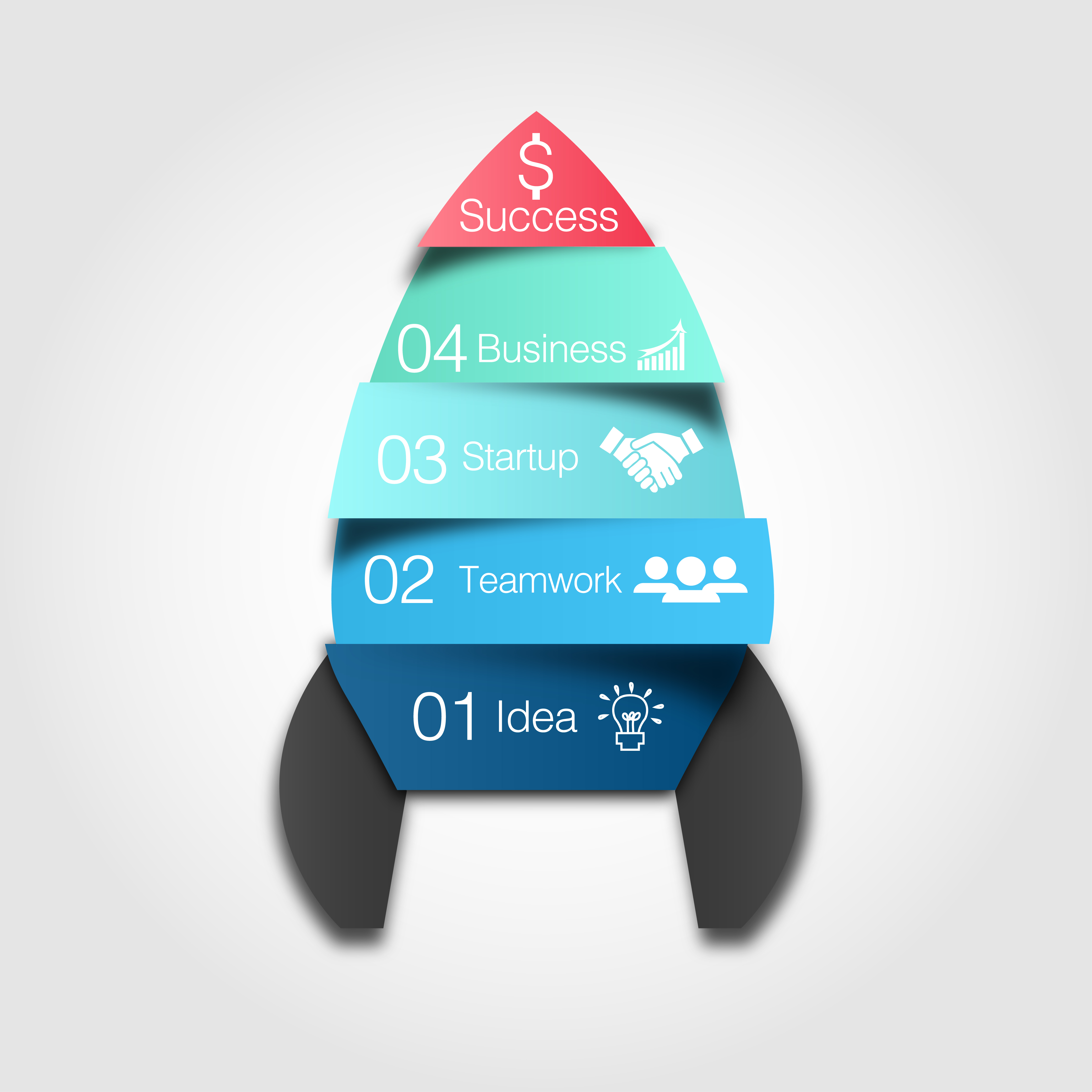 $
Success

04 Business

03 Startup

02 Teamwork

01 Idea