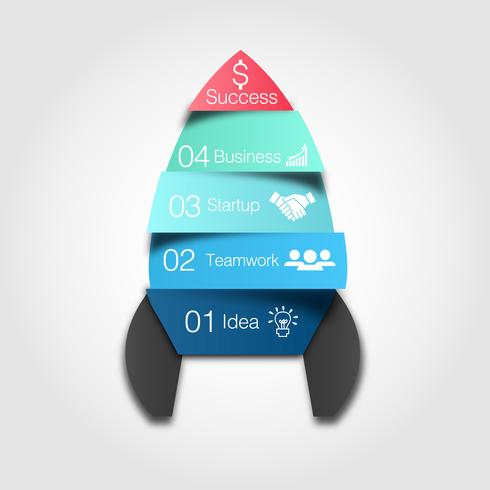 $ Success

04 Business

03 Startup

02 Teamwork

01 Idea