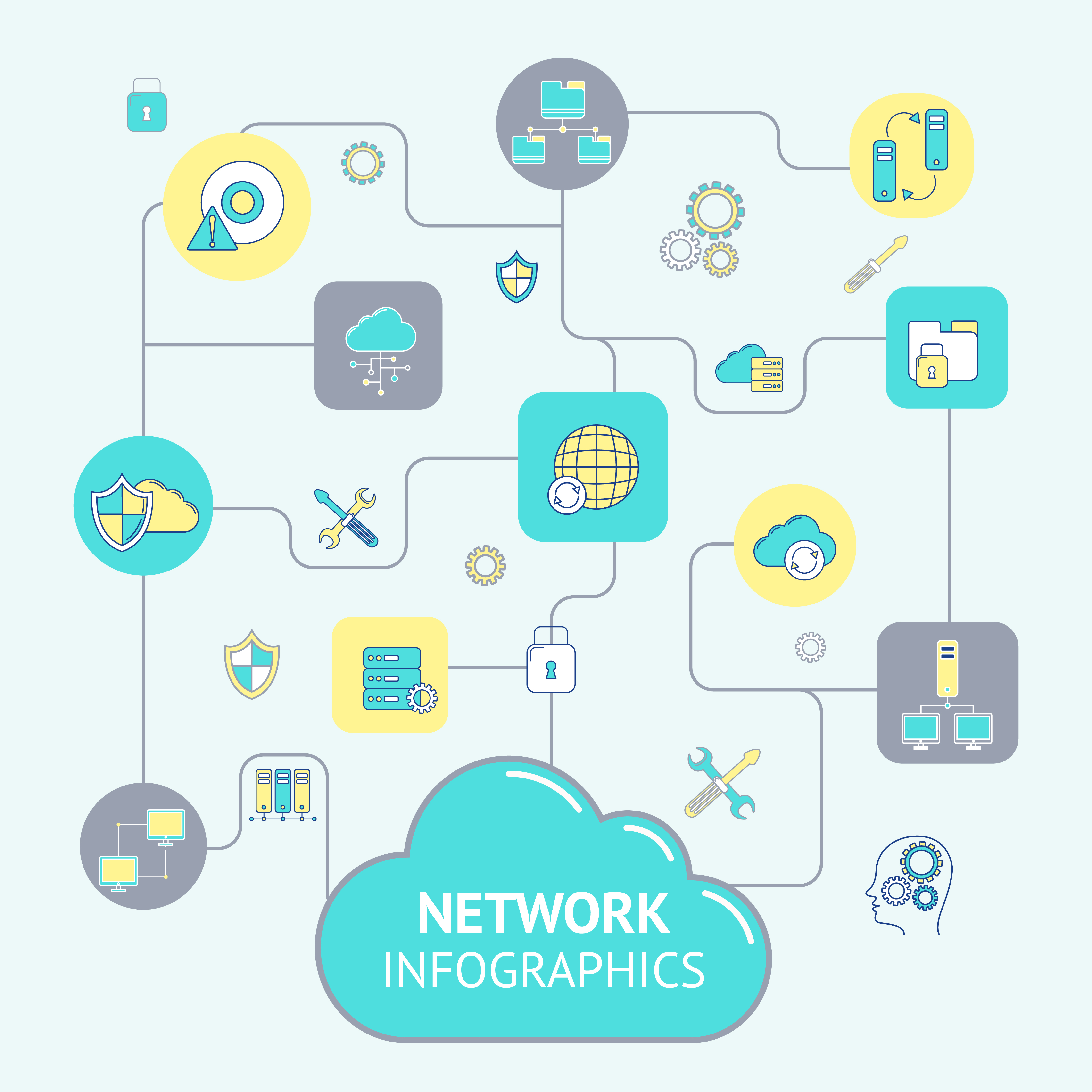 NETWORK
INFOGRAPHICS