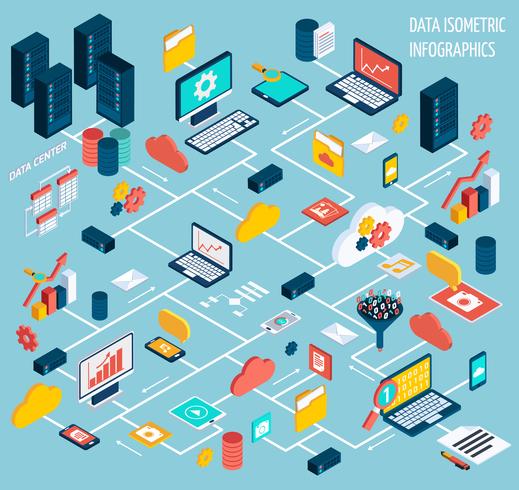 DATA ISOMETRIC
INFOGRAPHICS

DATA CENTER