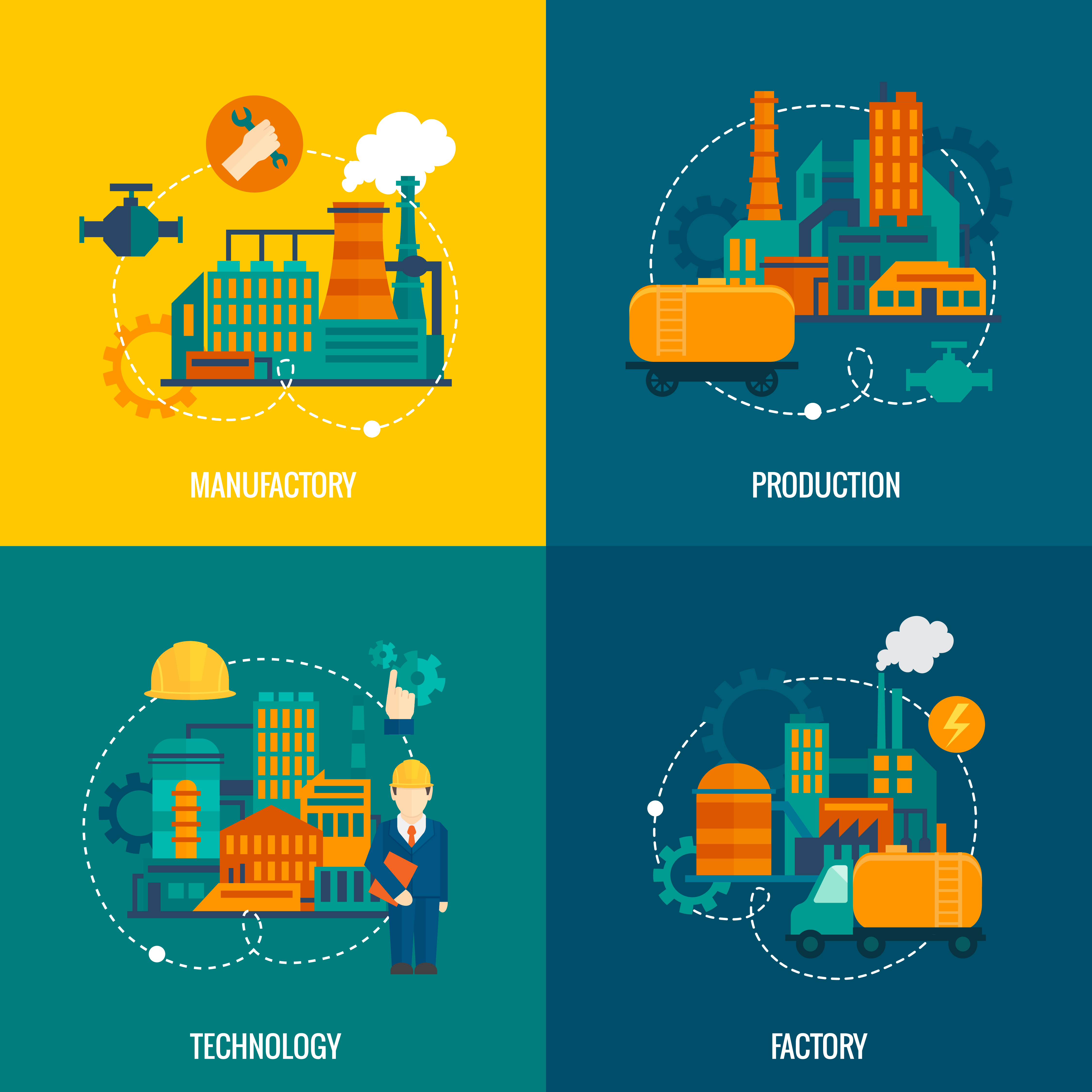 MANUFACTORY

PRODUCTION

TECHNOLOGY

FACTORY