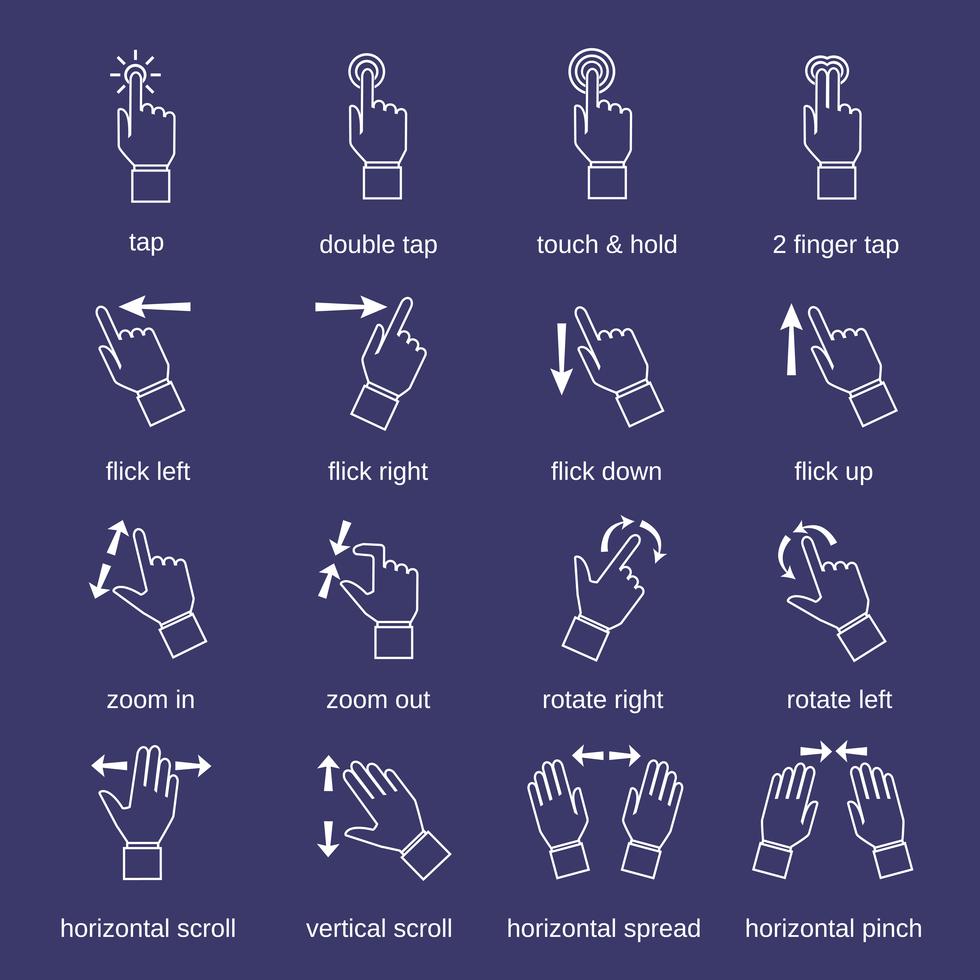 tap
double tap
touch & hold
2 finger tap

flick left
flick right
flick down
flick up

zoom in
zoom out
rotate right
rotate left

horizontal scroll
vertical scroll
horizontal spread
horizontal pinch