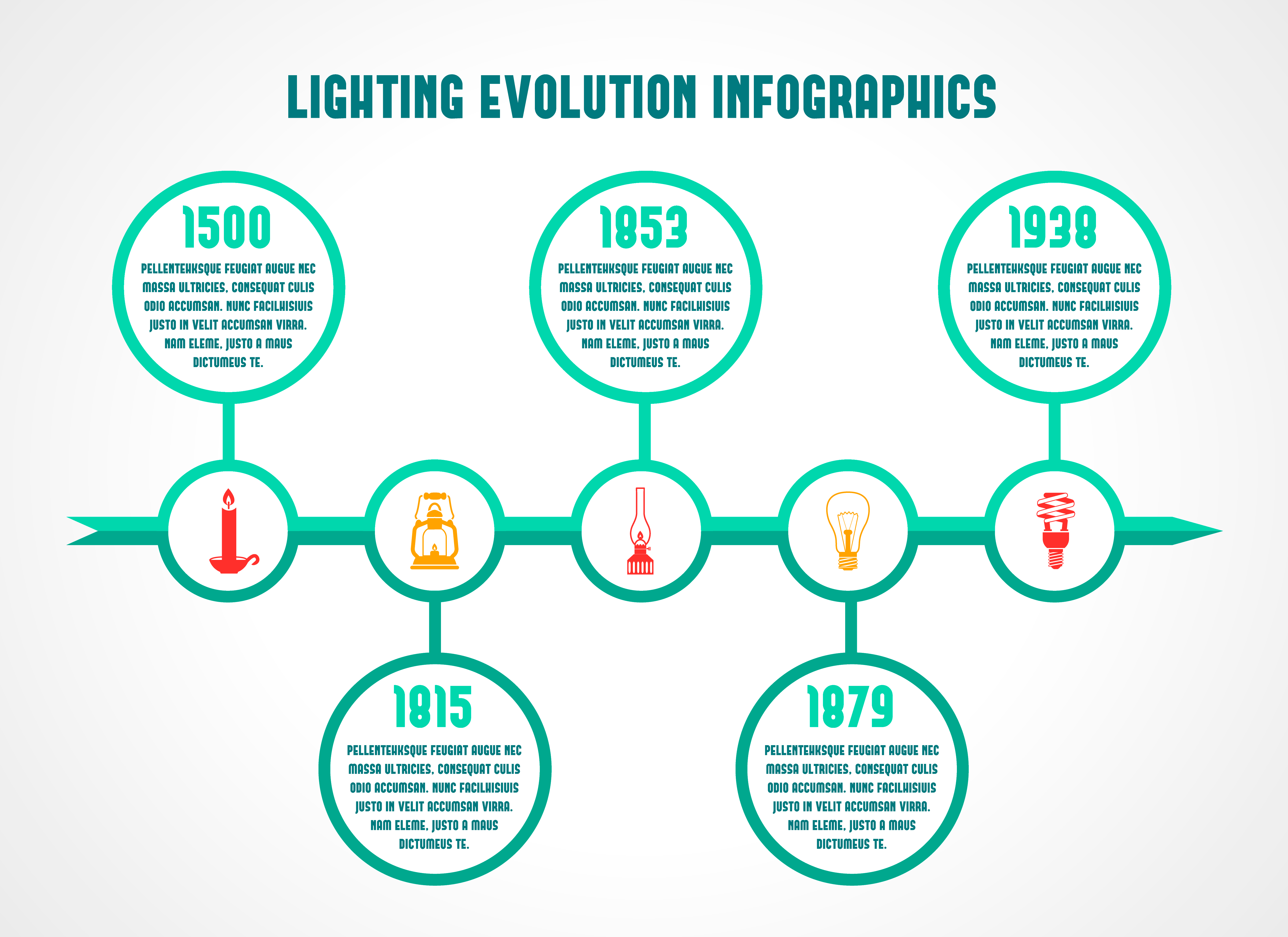 LIGHTING EVOLUTION INFOGRAPHICS

1500

PELLENTEHKSQUE FEUGIAT AUGUE NEC MASSA ULTRICIES, CONSEQUAT CULIS ODIO ACCUMSAN. NUNC FACILHISIUIS JUSTO IN VELIT ACCUMSAN VIRRA. NAM ELEME, JUSTO A MAUS DICTUMEUS TE.

1853

PELLENTEHKSQUE FEUGIAT AUGUE NEC MASSA ULTRICIES, CONSEQUAT CULIS ODIO ACCUMSAN. NUNC FACILHISIUIS JUSTO IN VELIT ACCUMSAN VIRRA. NAM ELEME, JUSTO A MAUS DICTUMEUS TE.

1938

PELLENTEHKSQUE FEUGIAT AUGUE NEC MASSA ULTRICIES, CONSEQUAT CULIS ODIO ACCUMSAN. NUNC FACILHISIUIS JUSTO IN VELIT ACCUMSAN VIRRA. NAM ELEME, JUSTO A MAUS DICTUMEUS TE.

1815

PELLENTEHKSQUE FEUGIAT AUGUE NEC MASSA ULTRICIES, CONSEQUAT CULIS ODIO ACCUMSAN. NUNC FACILHISIUIS JUSTO IN VELIT ACCUMSAN VIRRA. NAM ELEME, JUSTO A MAUS DICTUMEUS TE.

1879

PELLENTEHKSQUE FEUGIAT AUGUE NEC MASSA ULTRICIES, CONSEQUAT CULIS ODIO ACCUMSAN. NUNC FACILHISIUIS JUSTO IN VELIT ACCUMSAN VIRRA. NAM ELEME, JUSTO A MAUS DICTUMEUS TE.