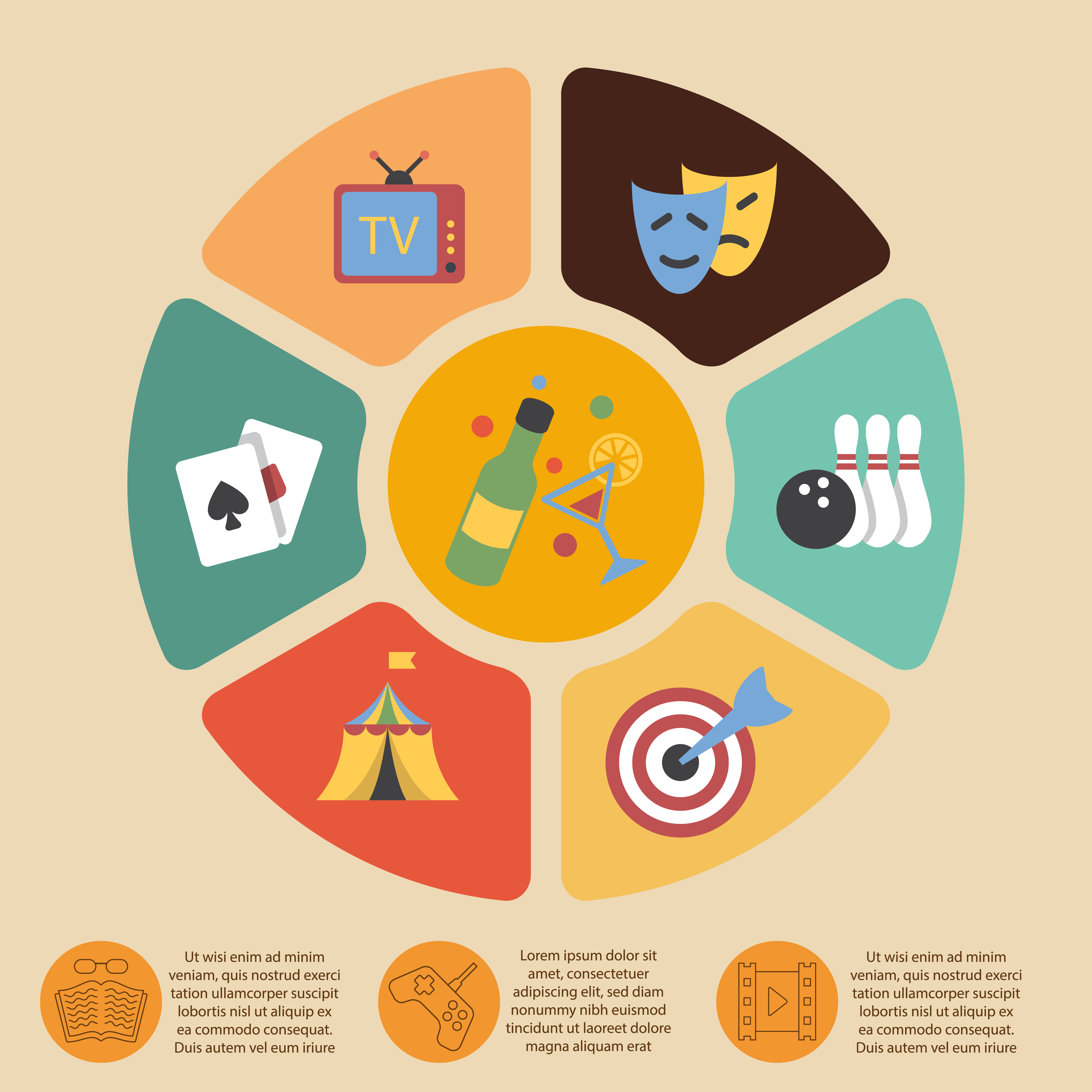 TV

Ut wisi enim ad minim veniam, quis nostrud exerci tation ullamcorper suscipit lobortis nisl ut aliquip ex ea commodo consequat. Duis autem vel eum iriure

Lorem ipsum dolor sit amet, consectetuer adipiscing elit, sed diam nonummy nibh euismod tincidunt ut laoreet dolore magna aliquam erat

Ut wisi enim ad minim veniam, quis nostrud exerci tation ullamcorper suscipit lobortis nisl ut aliquip ex ea commodo consequat. Duis autem vel eum iriure