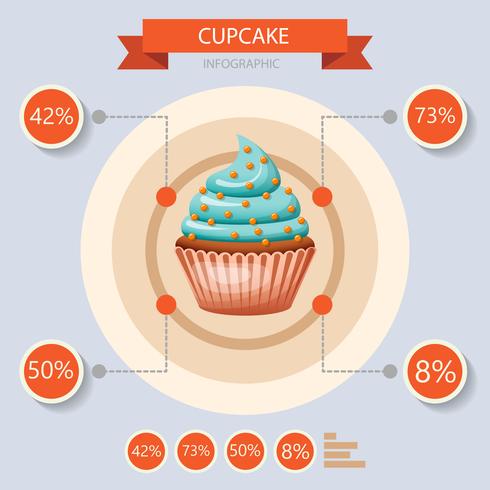 CUPCAKE

INFOGRAPHIC

42%

73%

50%

8%

42%

73%

50%

8%