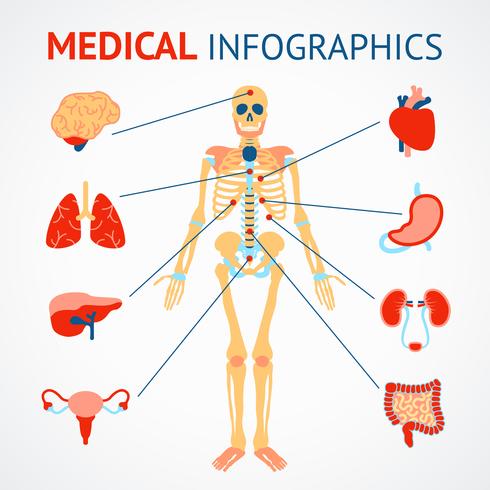 MEDICAL INFOGRAPHICS