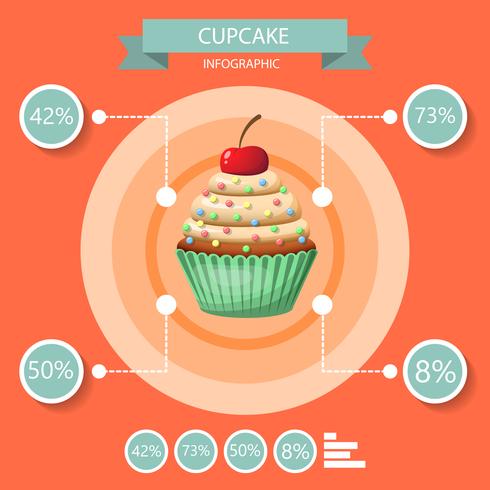 CUPCAKE
INFOGRAPHIC

42%

73%

50%

8%

42%
73%
50%
8%