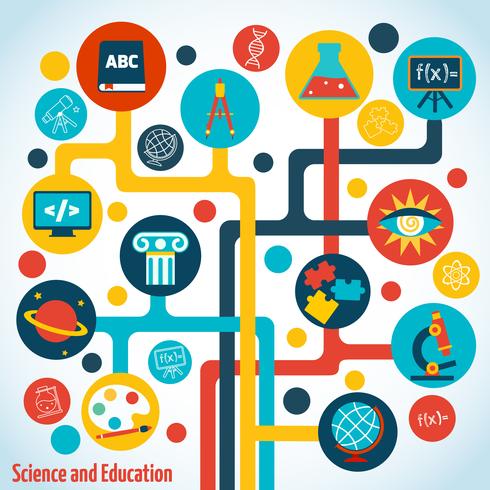 ABC

f(x)=

</>

f(x)=

f(x)=

Science and Education