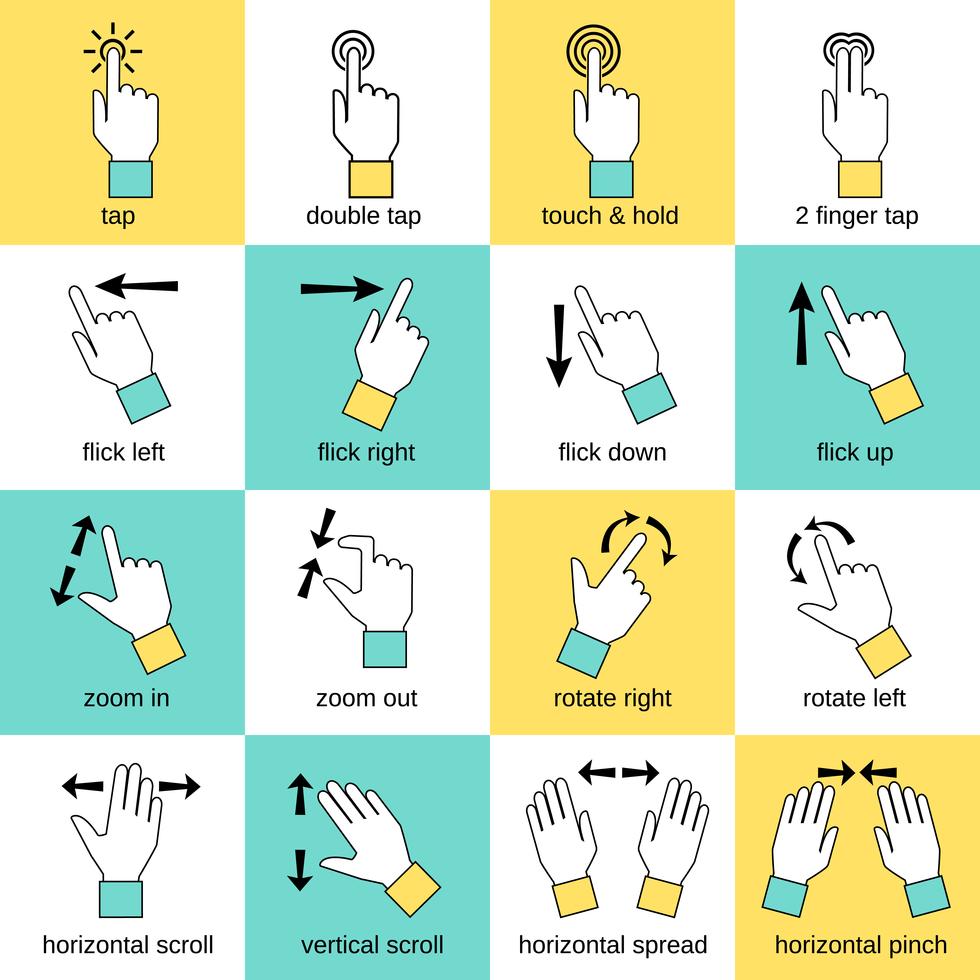 tap

double tap

touch & hold

2 finger tap

flick left

flick right

flick down

flick up

zoom in

zoom out

rotate right

rotate left

horizontal scroll

vertical scroll

horizontal spread

horizontal pinch