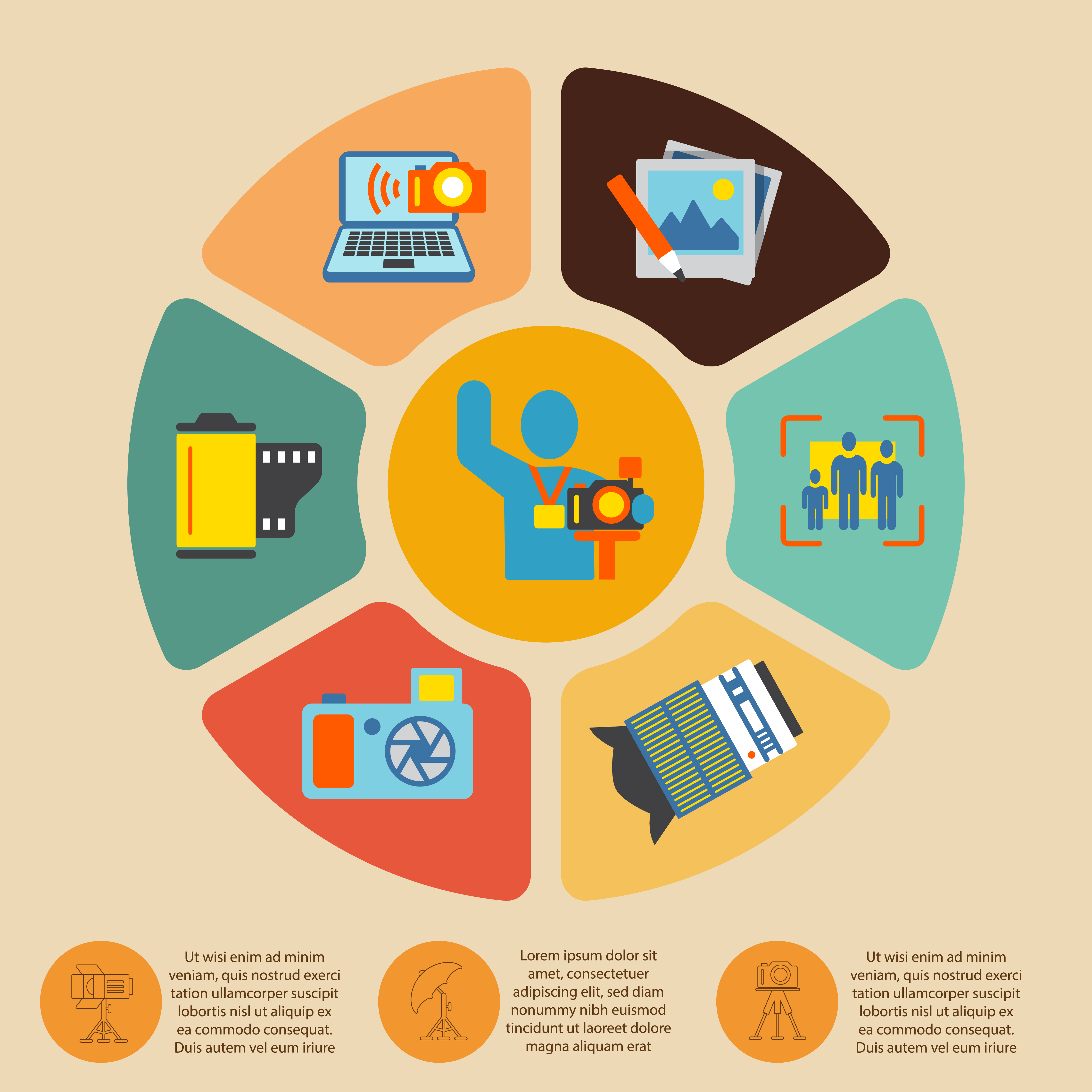 Ut wisi enim ad minim veniam, quis nostrud exerci tation ullamcorper suscipit lobortis nisl ut aliquip ex ea commodo consequat. Duis autem vel eum iriure

Lorem ipsum dolor sit amet, consectetuer adipiscing elit, sed diam nonummy nibh euismod tincidunt ut laoreet dolore magna aliquam erat

Ut wisi enim ad minim veniam, quis nostrud exerci tation ullamcorper suscipit lobortis nisl ut aliquip ex ea commodo consequat. Duis autem vel eum iriure