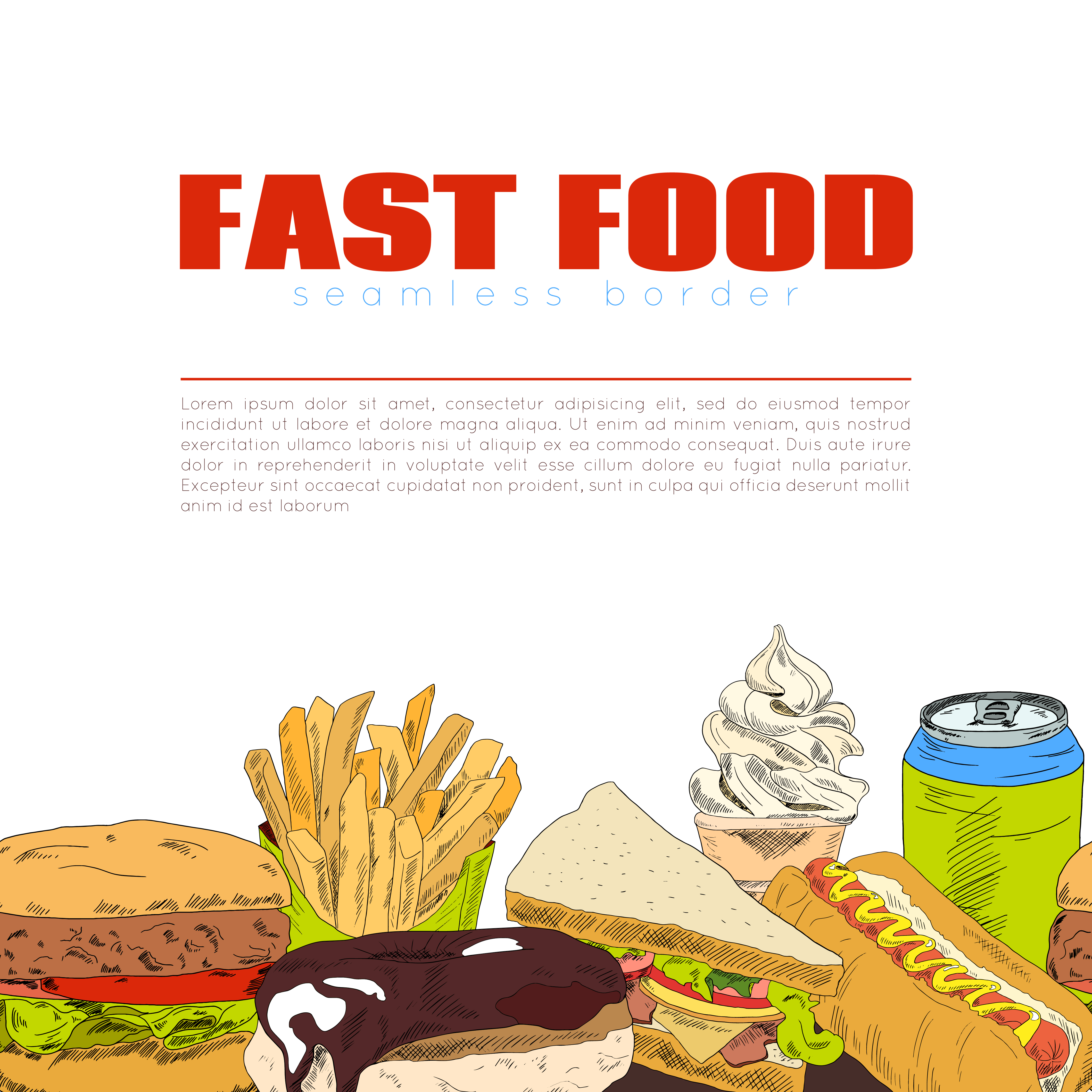 FAST FOOD
seamless border

Lorem ipsum dolor sit amet, consectetur adipisicing elit, sed do eiusmod tempor incididunt ut labore et dolore magna aliqua. Ut enim ad minim veniam, quis nostrud exercitation ullamco laboris nisi ut aliquip ex ea commodo consequat. Duis aute irure dolor in reprehenderit in voluptate velit esse cillum dolore eu fugiat nulla pariatur. Excepteur sint occaecat cupidatat non proident, sunt in culpa qui officia deserunt mollit anim id est laborum