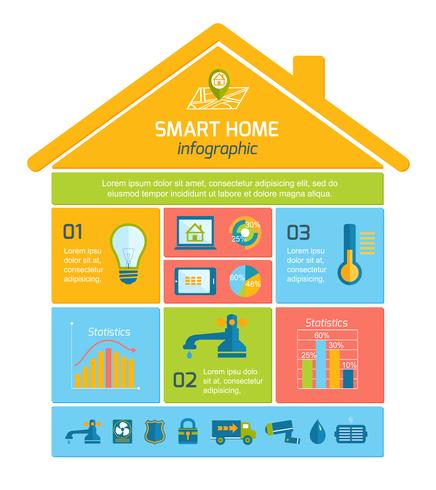 SMART HOME
infographic

Lorem ipsum dolor sit amet, consectetur adipisicing elit, sed do eiusmod tempor incididunt ut labore et dolore magna aliqua.

01
Lorem ipsu dolor sit at, consectetur adipisicing.

30%
25%

60%
48%

03
Lorem ipsu dolor sit at, consectetur adipisicing.

Statistics

02
Lorem ipsu dolo sit at, consectetur adipisicing.

Statistics
60%
30%
25%
10%