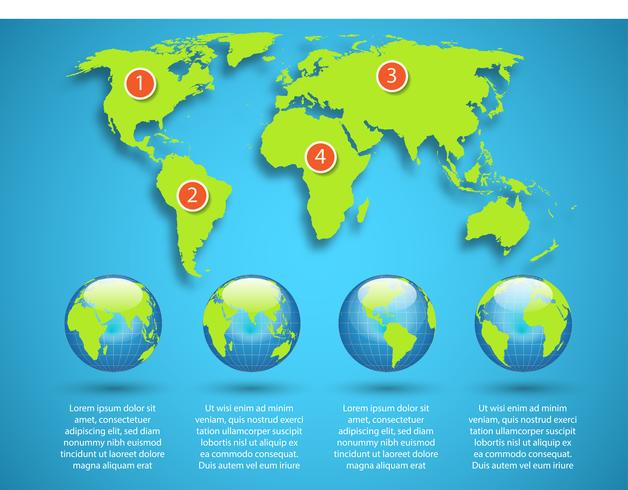 1

3

4

2

Lorem ipsum dolor sit amet, consectetuer adipiscing elit, sed diam nonummy nibh euismod tincidunt ut laoreet dolore magna aliquam erat

Ut wisi enim ad minim veniam, quis nostrud exerci tation ullamcorper suscipit lobortis nisl ut aliquip ex ea commodo consequat. Duis autem vel eum iriure

Lorem ipsum dolor sit amet, consectetuer adipiscing elit, sed diam nonummy nibh euismod tincidunt ut laoreet dolore magna aliquam erat

Ut wisi enim ad minim veniam, quis nostrud exerci tation ullamcorper suscipit lobortis nisl ut aliquip ex ea commodo consequat. Duis autem vel eum iriure