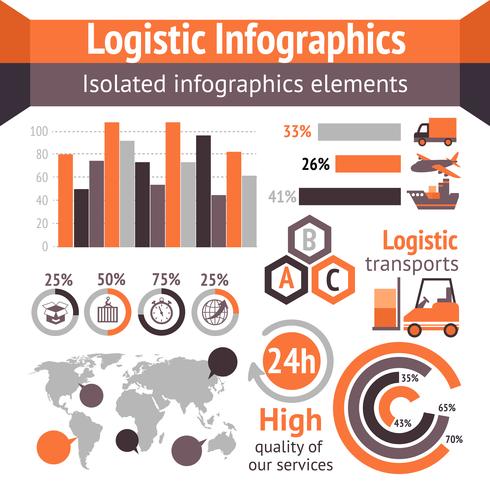 Logistic Infographics

Isolated infographics elements

100
80
60
40
20
0

33%
26%
41%

B
A
C

Logistic
transports

25%
50%
75%
25%

24h

High
quality of
our services

35%
65%
43%
70%