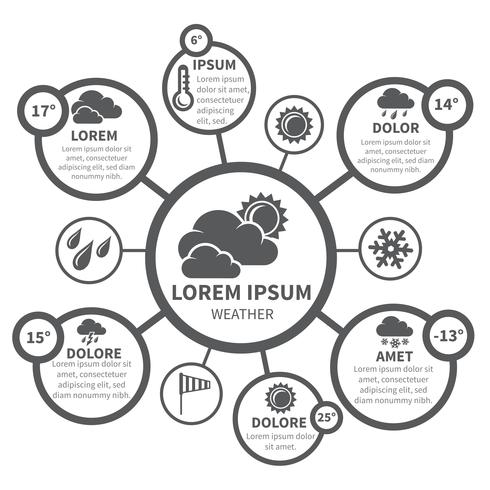 6°
IPSUM
Lorem ipsum dolor sit amet, consectetuer adipiscing elit, sed.

17°
LOREM
Lorem ipsum dolor sit amet, consectetuer adipiscing elit, sed diam nonummy nibh.

14°
DOLOR
Lorem ipsum dolor sit amet, consectetuer adipiscing elit, sed diam nonummy nibh.

LOREM IPSUM
WEATHER

15°
DOLORE
Lorem ipsum dolor sit amet, consectetuer adipiscing elit, sed diam nonummy nibh.

-13°
AMET
Lorem ipsum dolor sit amet, consectetuer adipiscing elit, sed diam nonummy nibh.

25°
DOLORE
Lorem ipsum dolor sit amet.