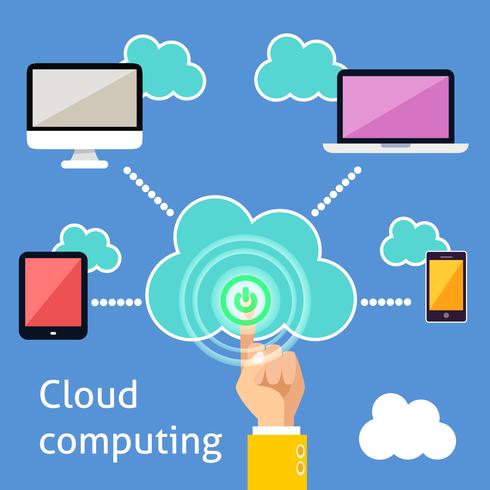 Cloud computing