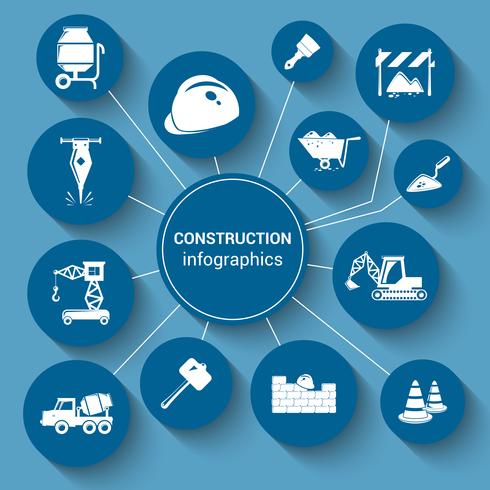 CONSTRUCTION
infographics